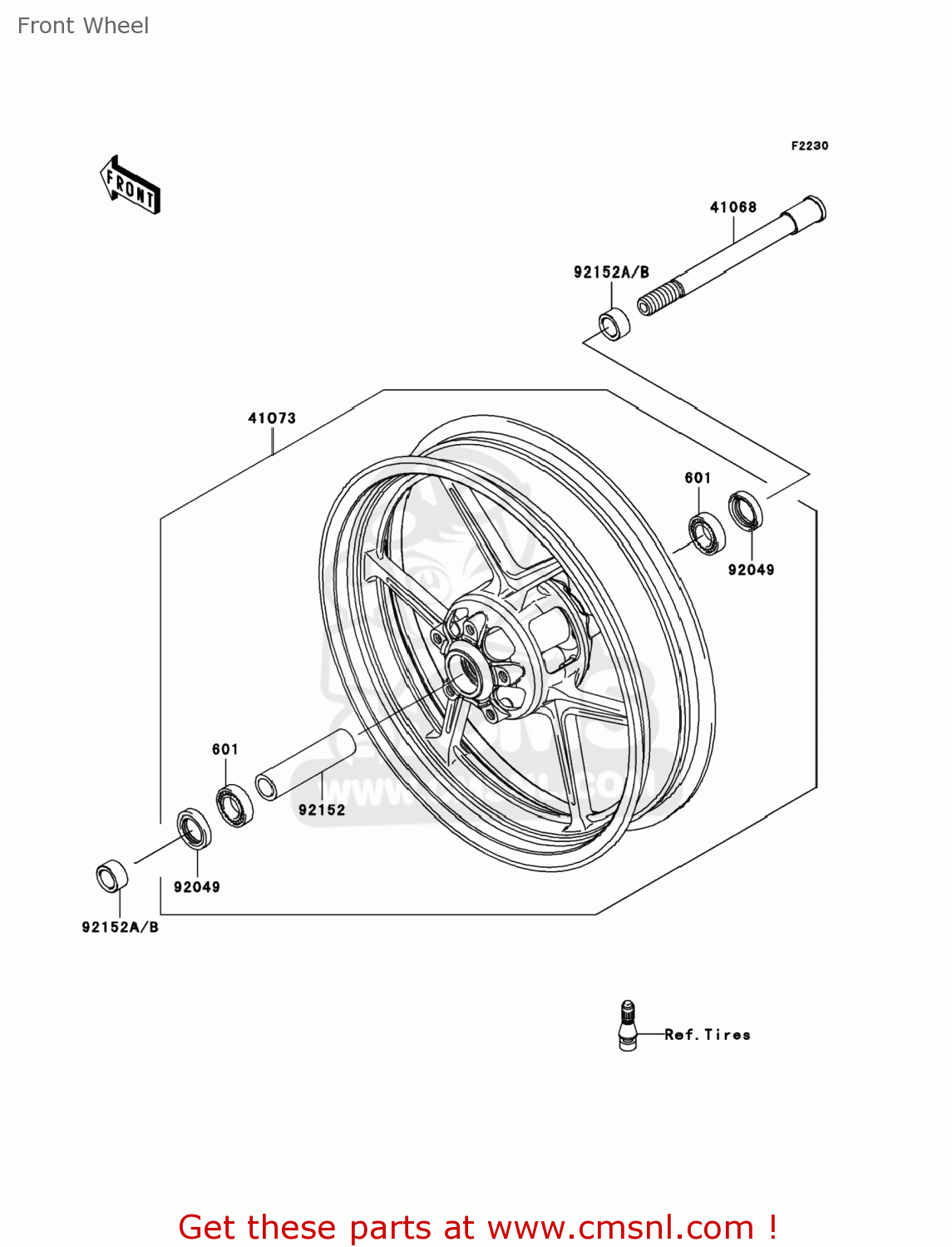 Front Wheel

F2230

FRONT

41068

92152A/B

41073

601

92049

601

92152

92049

92152A/B

Ref. Tires

Get these parts at www.cmsnl.com !