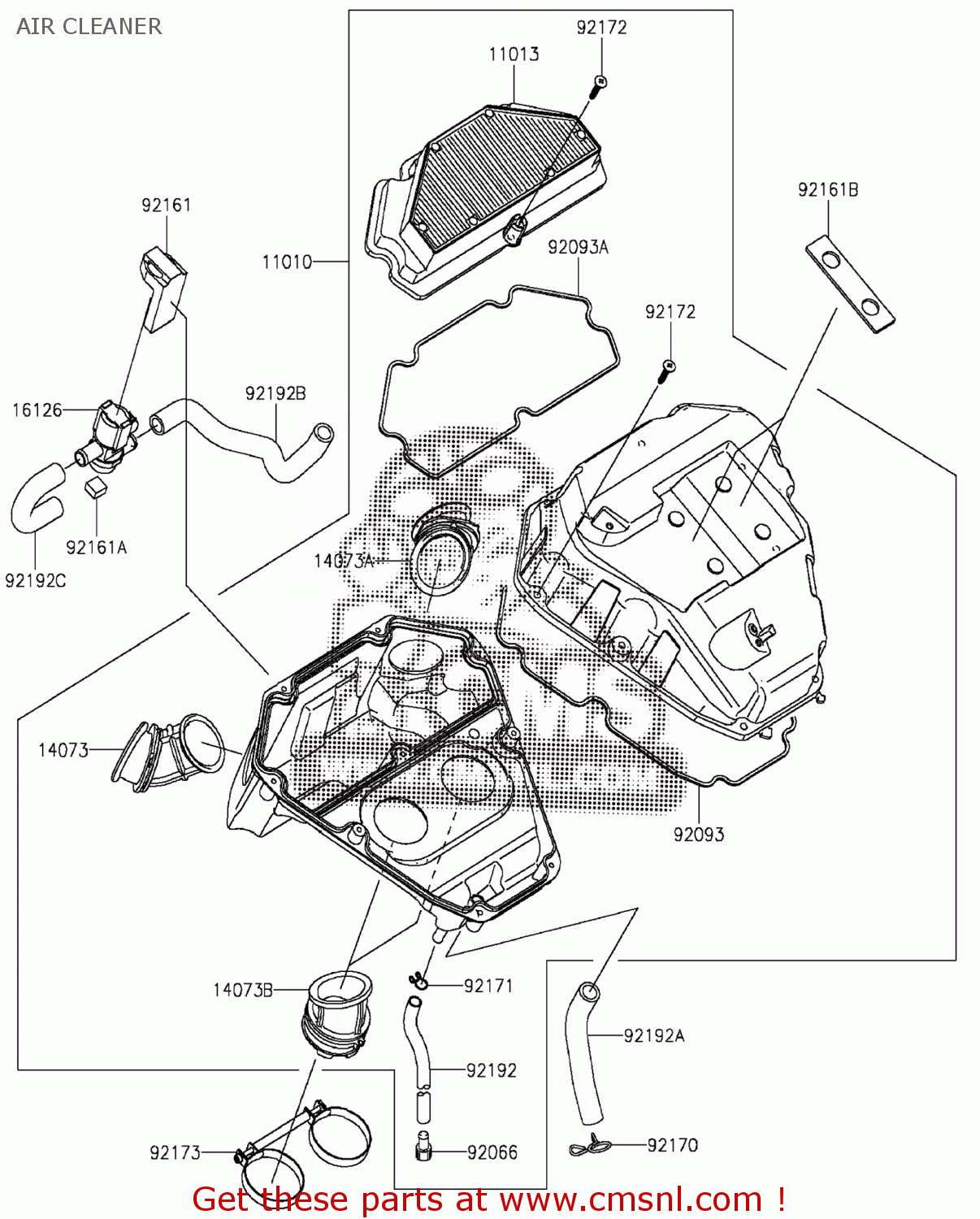 AIR CLEANER

92172
11013
92161B
92161
11010
92093A
92172
16126
92192B
92161A
92192C
14073A
14073
92093
14073B
92171
92192A
92192
92173
92066
92170

Get these parts at www.cmsnl.com !