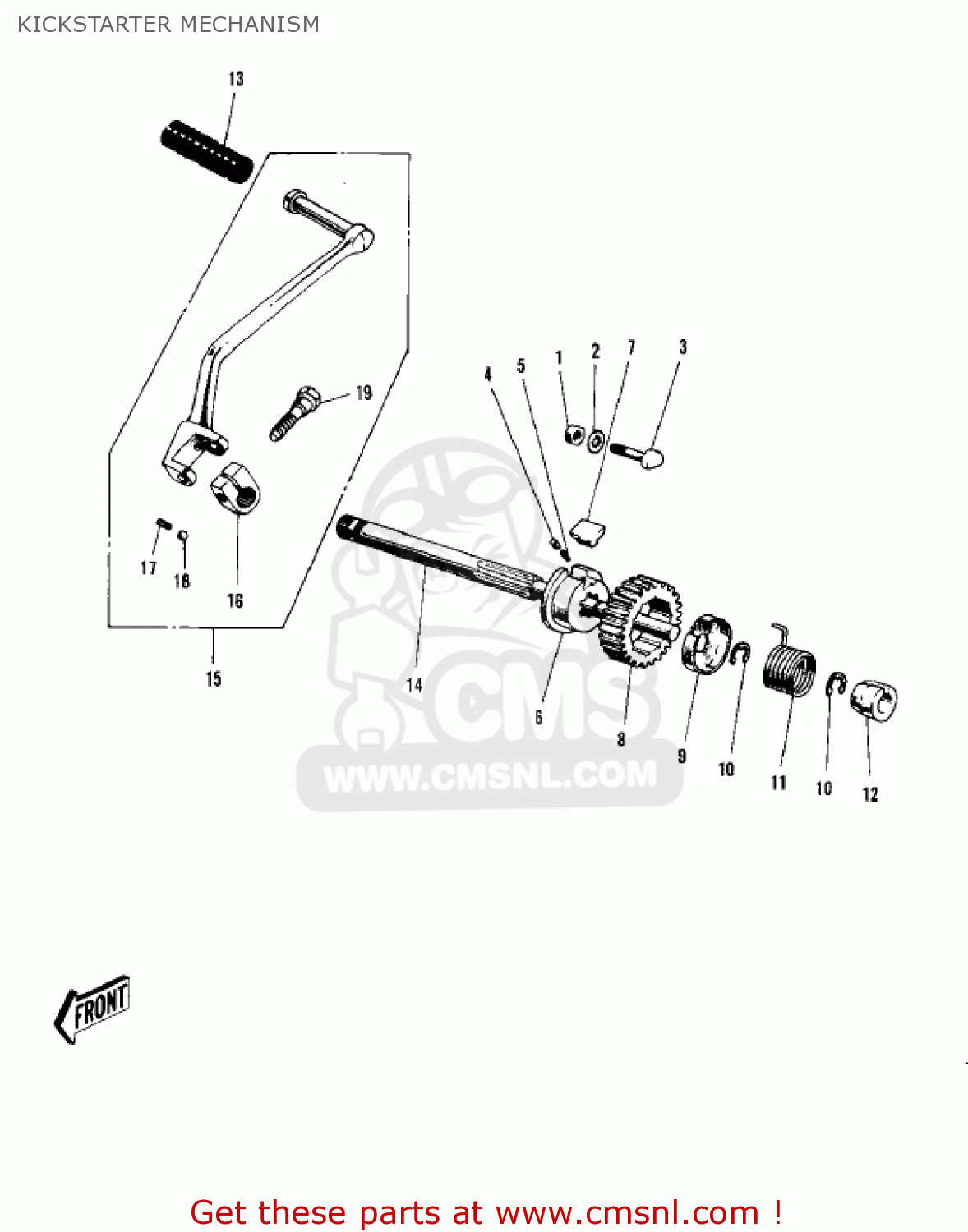 KICKSTARTER MECHANISM

13

19

4 5 1 2 7 3

17 18 16

15

14

6

8

9

10

11

10

12

CMS
WWW.CMSNL.COM

FRONT

Get these parts at www.cmsnl.com !