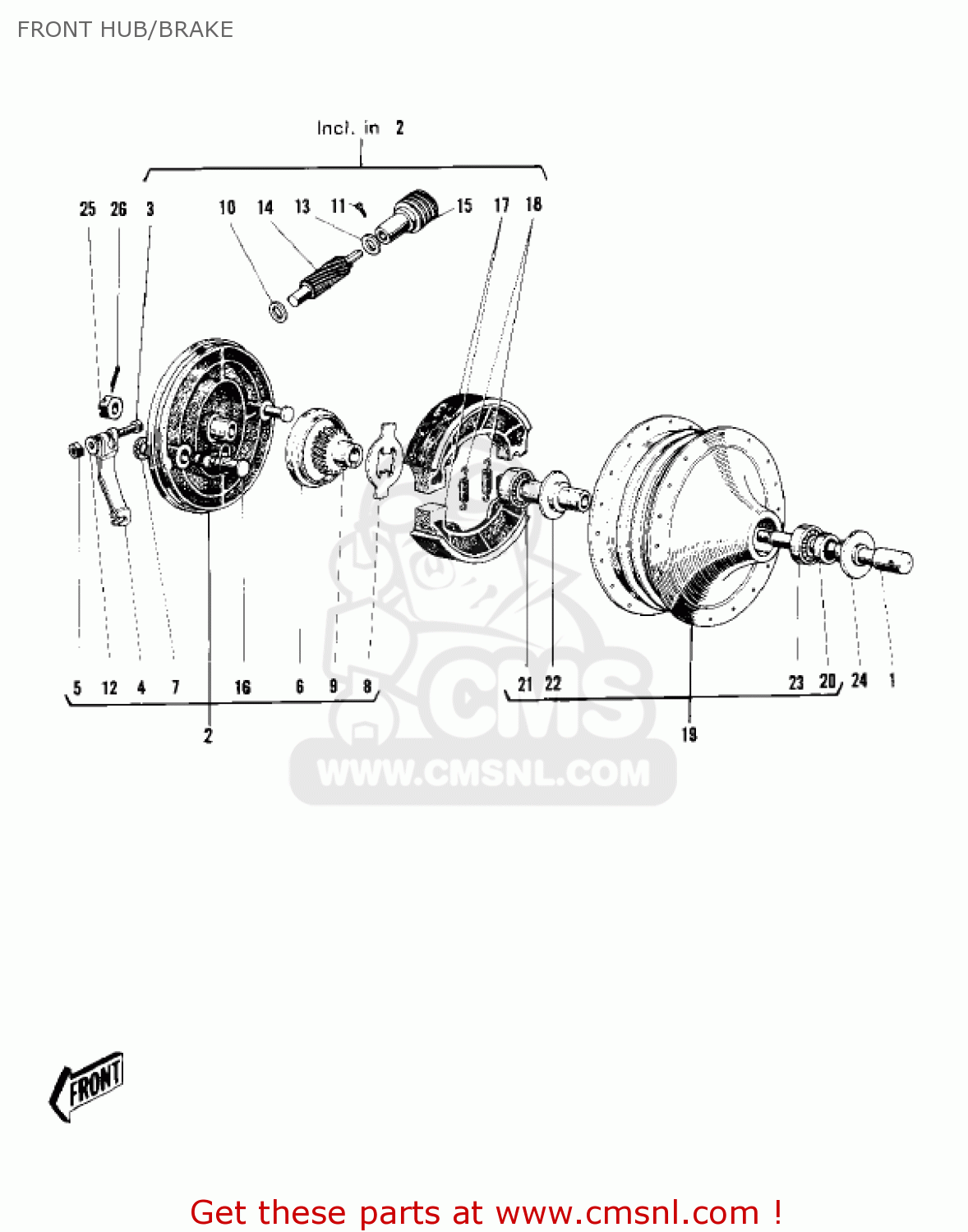 FRONT HUB/BRAKE

Incl. in 2

25 26 3 10 14 13 11 15 17 18

5 12 4 7 16 6 9 8 21 22 23 20 24 1

2 19

CMS
WWW.CMSNL.COM

FRONT

Get these parts at www.cmsnl.com !