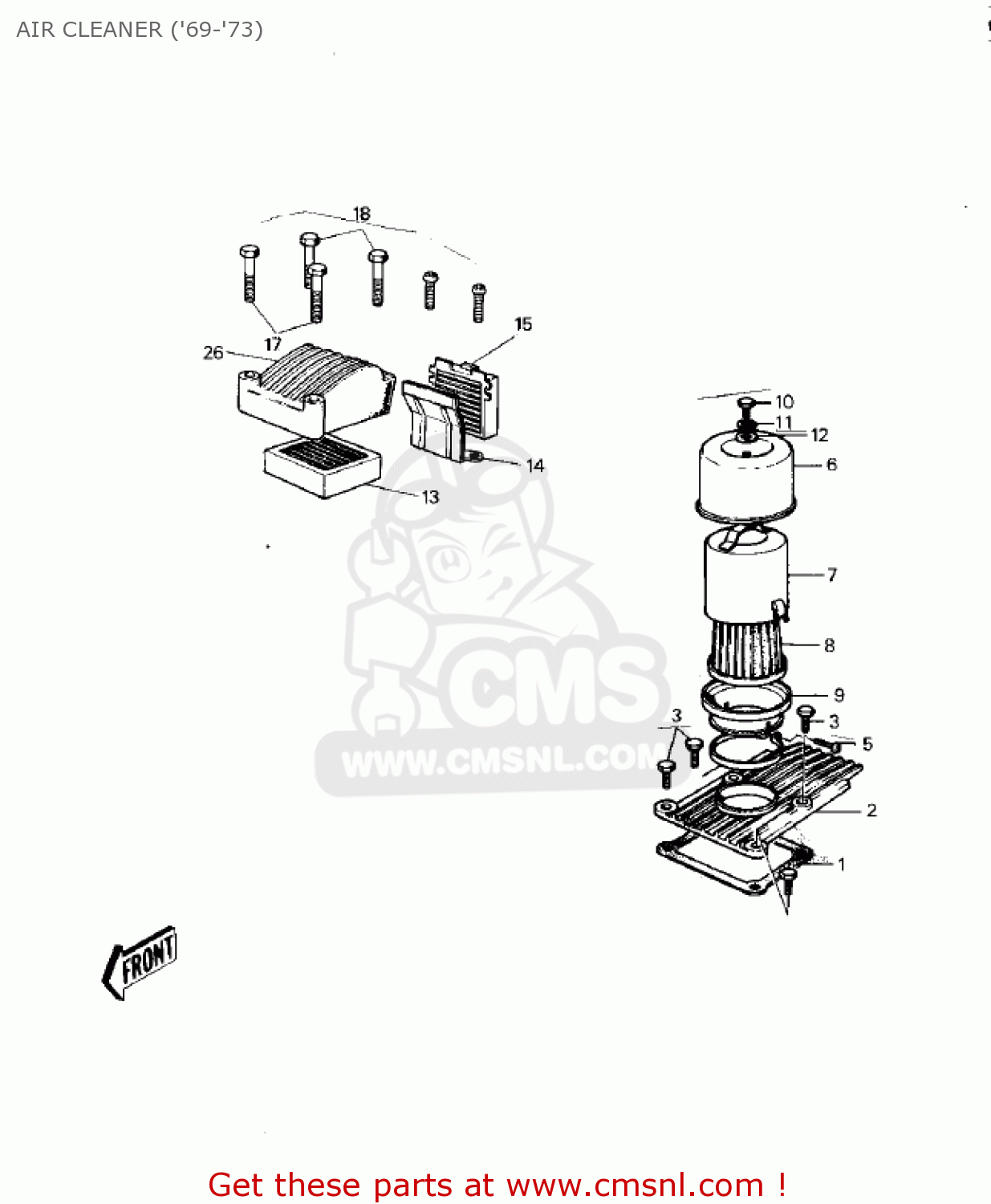 AIR CLEANER ('69-'73)

18
17
26
15
14
13
10
11
12
6
7
8
9
3
3
5
2
1

CMS
WWW.CMSNL.COM

FRONT

Get these parts at www.cmsnl.com !