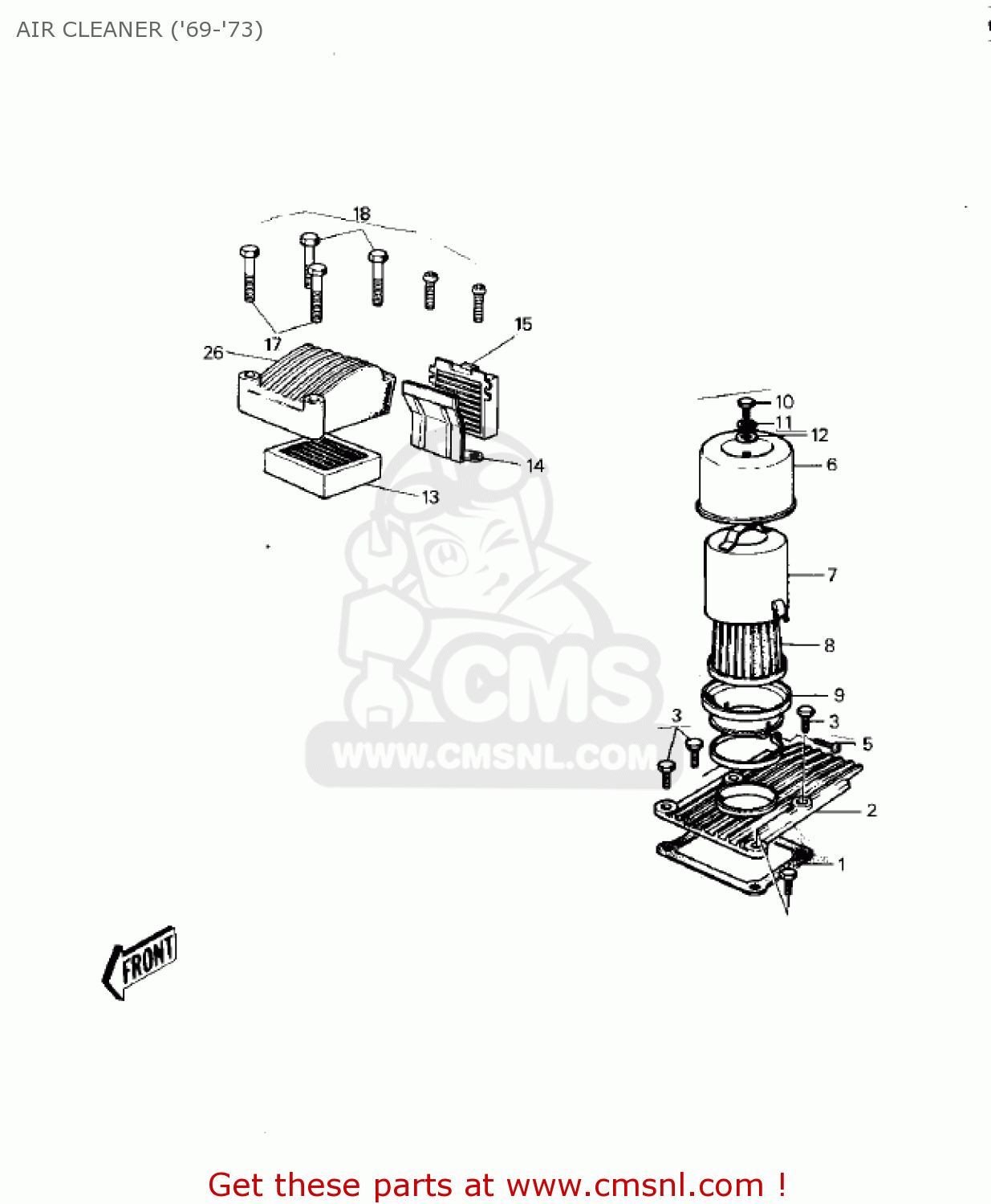 AIR CLEANER ('69-'73)

18
17
26
15
14
13
10
11
12
6
7
8
9
3
3
5
2
1

CMS
WWW.CMSNL.COM

FRONT

Get these parts at www.cmsnl.com !