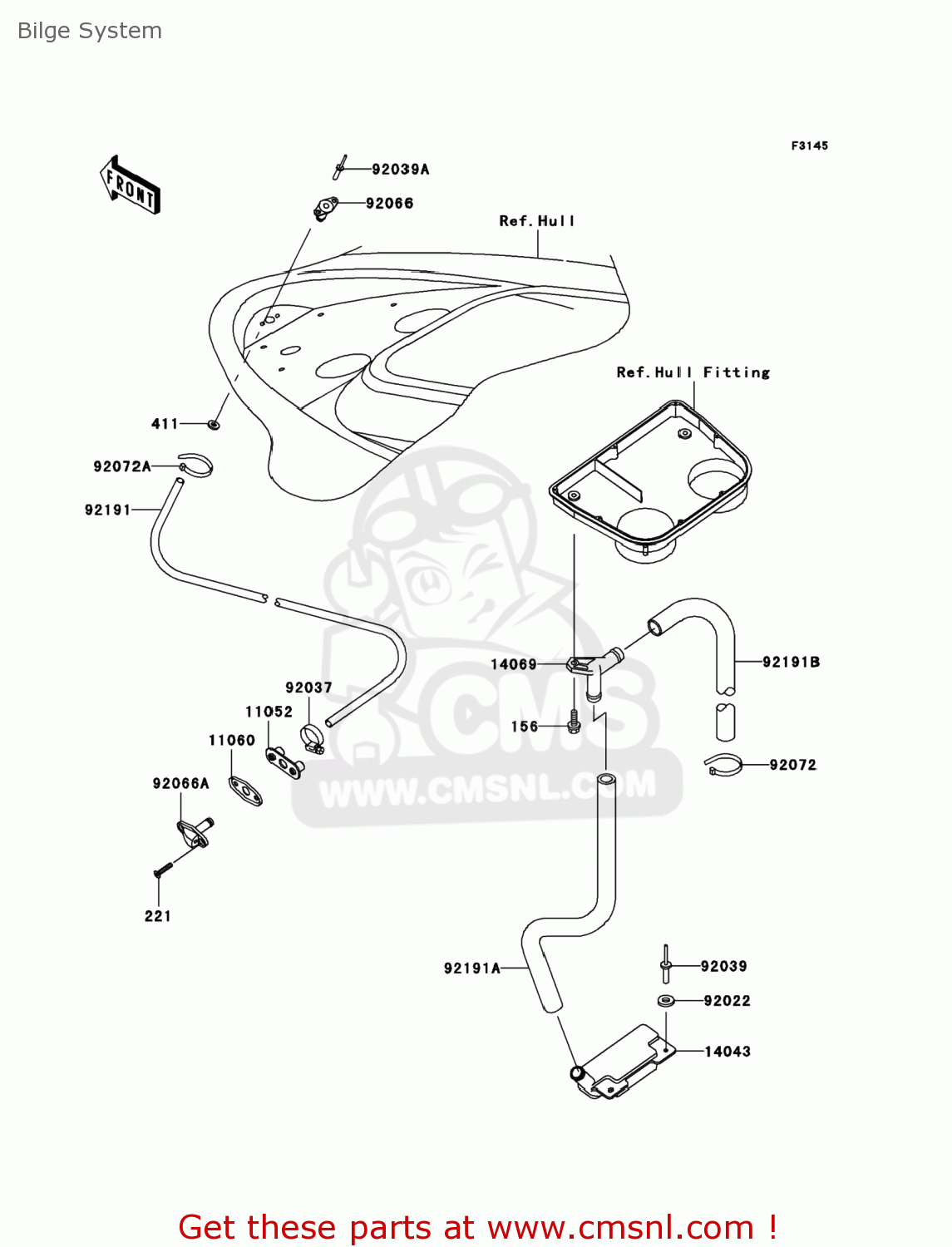 Bilge System

F3145

FRONT

92039A
92066
Ref. Hull
Ref. Hull Fitting
411
92072A
92191
14069
92191B
92037
11052
156
11060
92072
92066A
CMS
WWW.CMSNL.COM
221
92191A
92039
92022
14043

Get these parts at www.cmsnl.com !