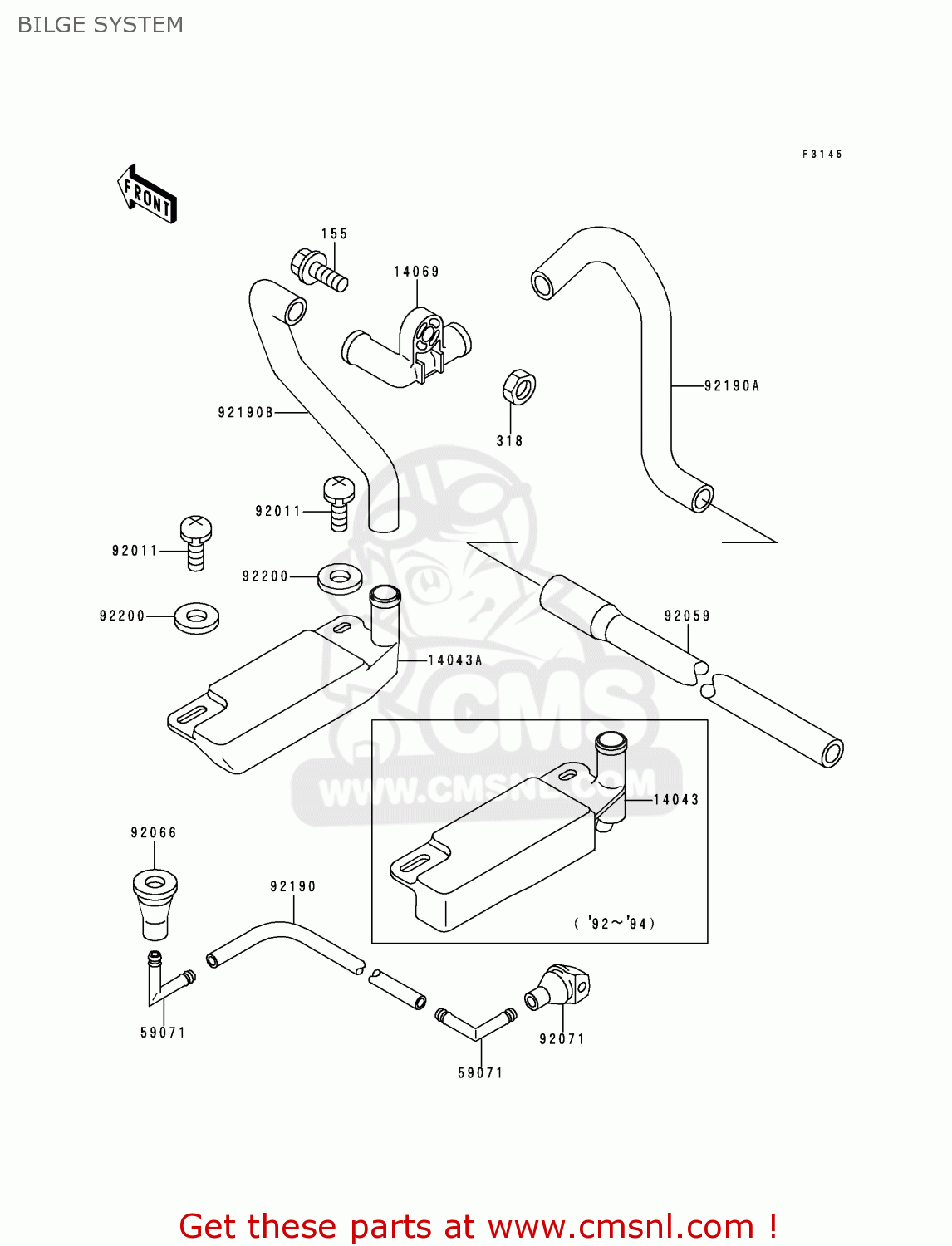 BILGE SYSTEM

F3145

FRONT

155

14069

92190A

92190B

318

92011

92011

92200

92200

92059

14043A

CMS
WWW.CMSNL.COM

14043

( '92~'94)

92066

92190

59071

92071

59071

Get these parts at www.cmsnl.com !