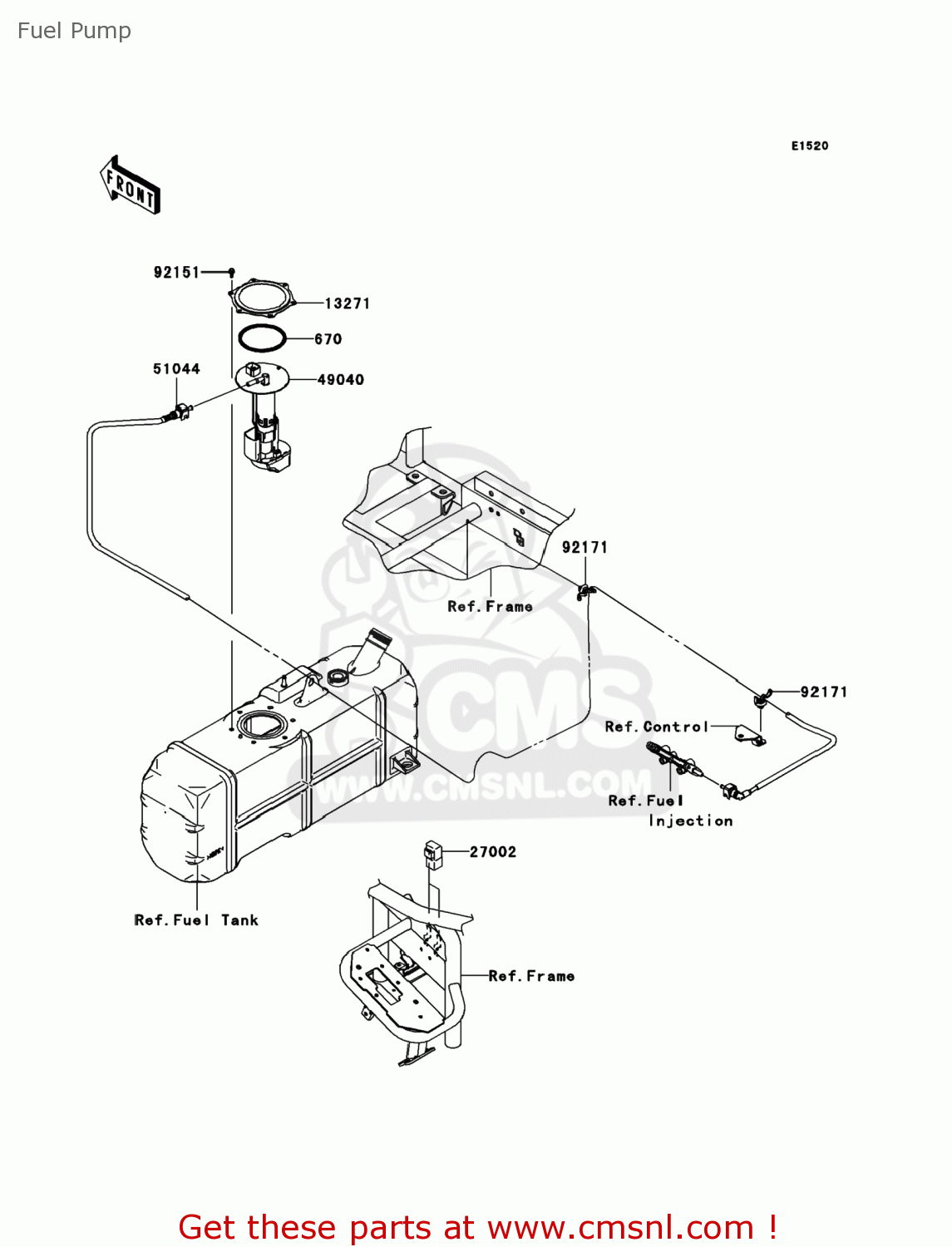 Fuel Pump

E1520

FRONT

92151

13271

670

51044

49040

92171

Ref. Frame

92171

Ref. Control

Ref. Fuel Injection

CMS
WWW.CMSNL.COM

27002

Ref. Fuel Tank

Ref. Frame

Get these parts at www.cmsnl.com !