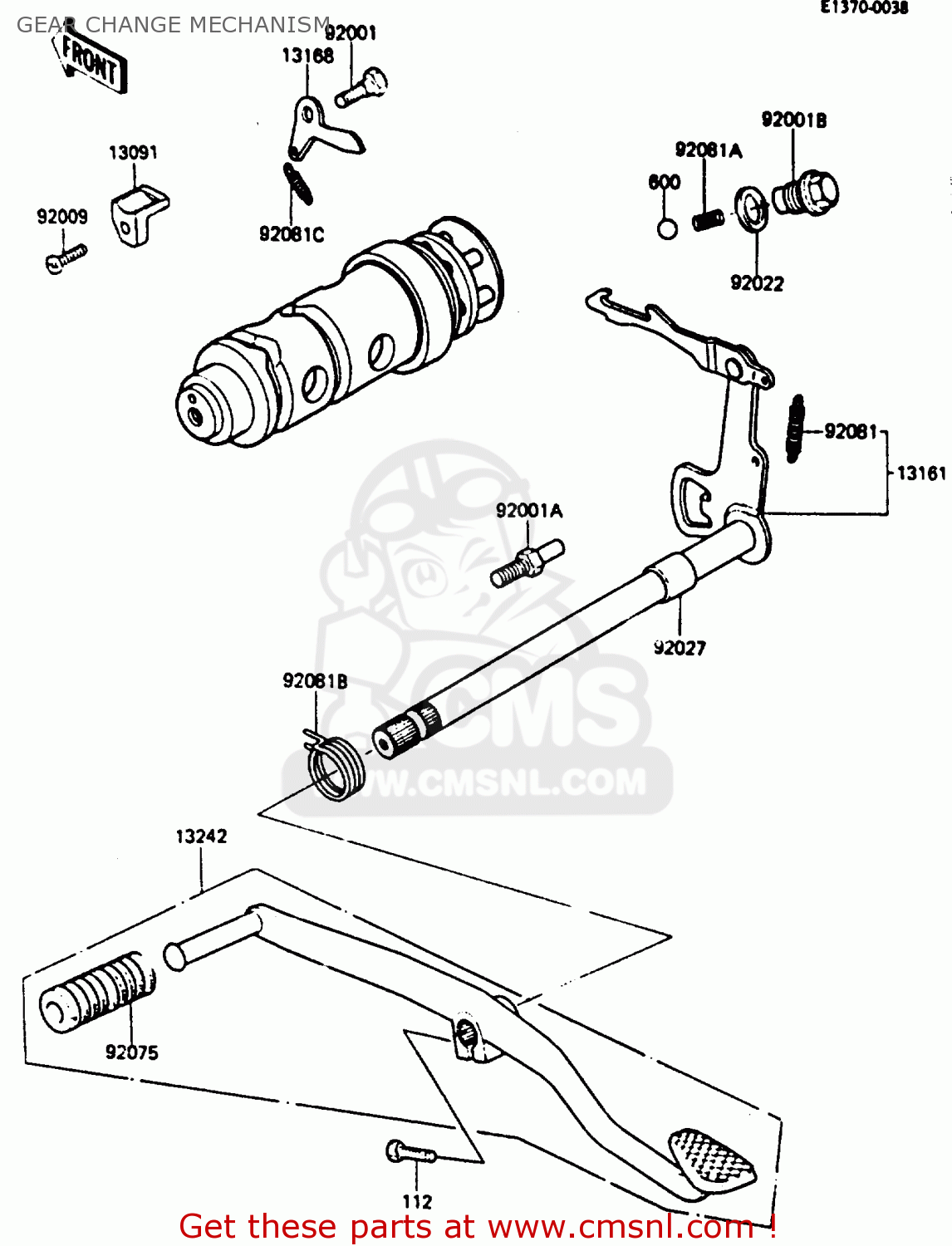 GEAR CHANGE MECHANISM

E1370-0038

FRONT

92001

13168

13091

92009

92081C

92001B

92081A

600

92022

92081

13161

92001A

92027

92081B

CMS

WWW.CMSNL.COM

13242

92075

112

Get these parts at www.cmsnl.com !