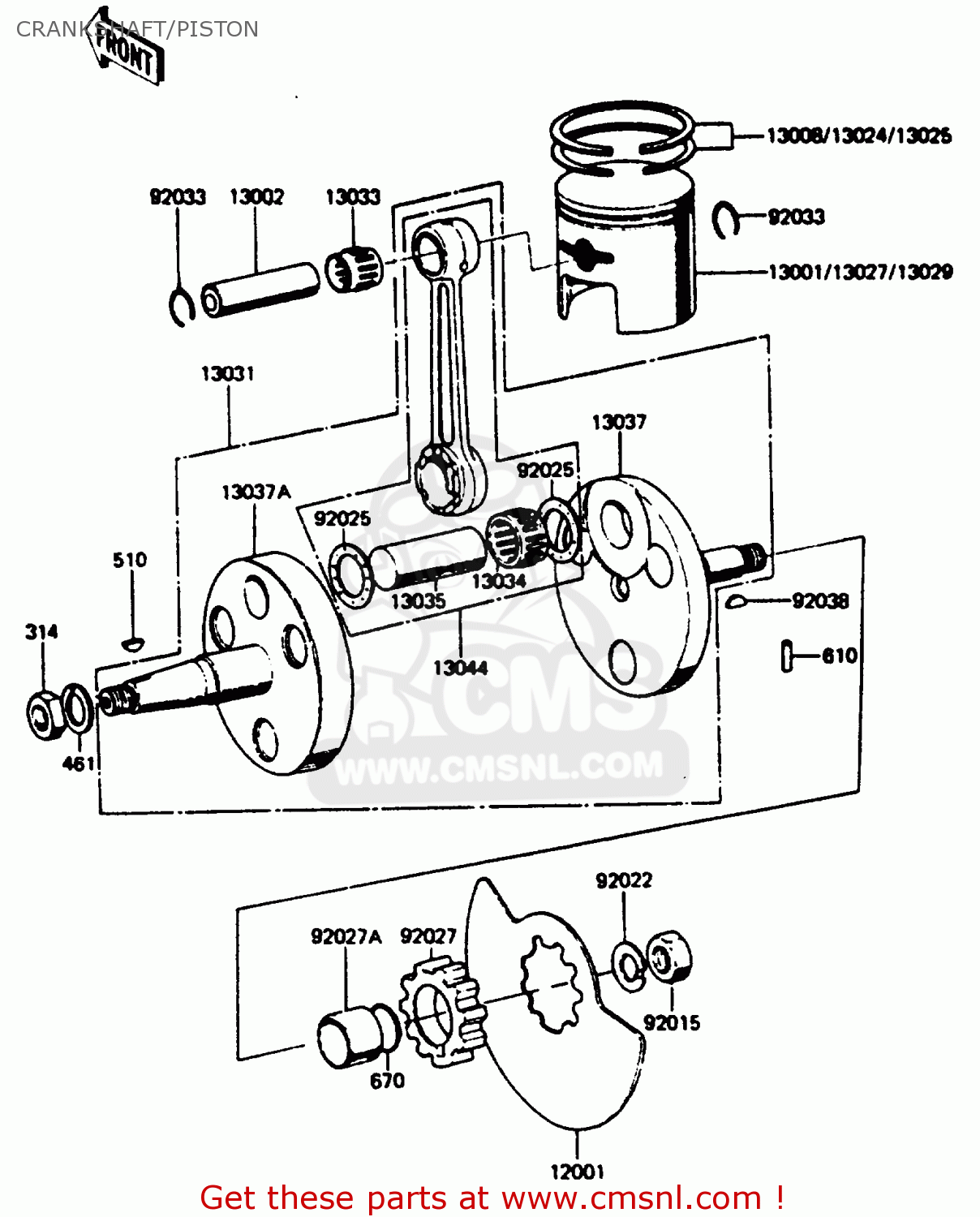 CRANKSHAFT/PISTON

FRONT

13008/13024/13026

92033 13002 13033

92033

13001/13027/13029

13031

13037

92025

13037A

92025

510

13034

13035

92038

314

13044

610

461

CMS

WWW.CMSNL.COM

92022

92027A 92027

92015

670

12001

Get these parts at www.cmsnl.com !