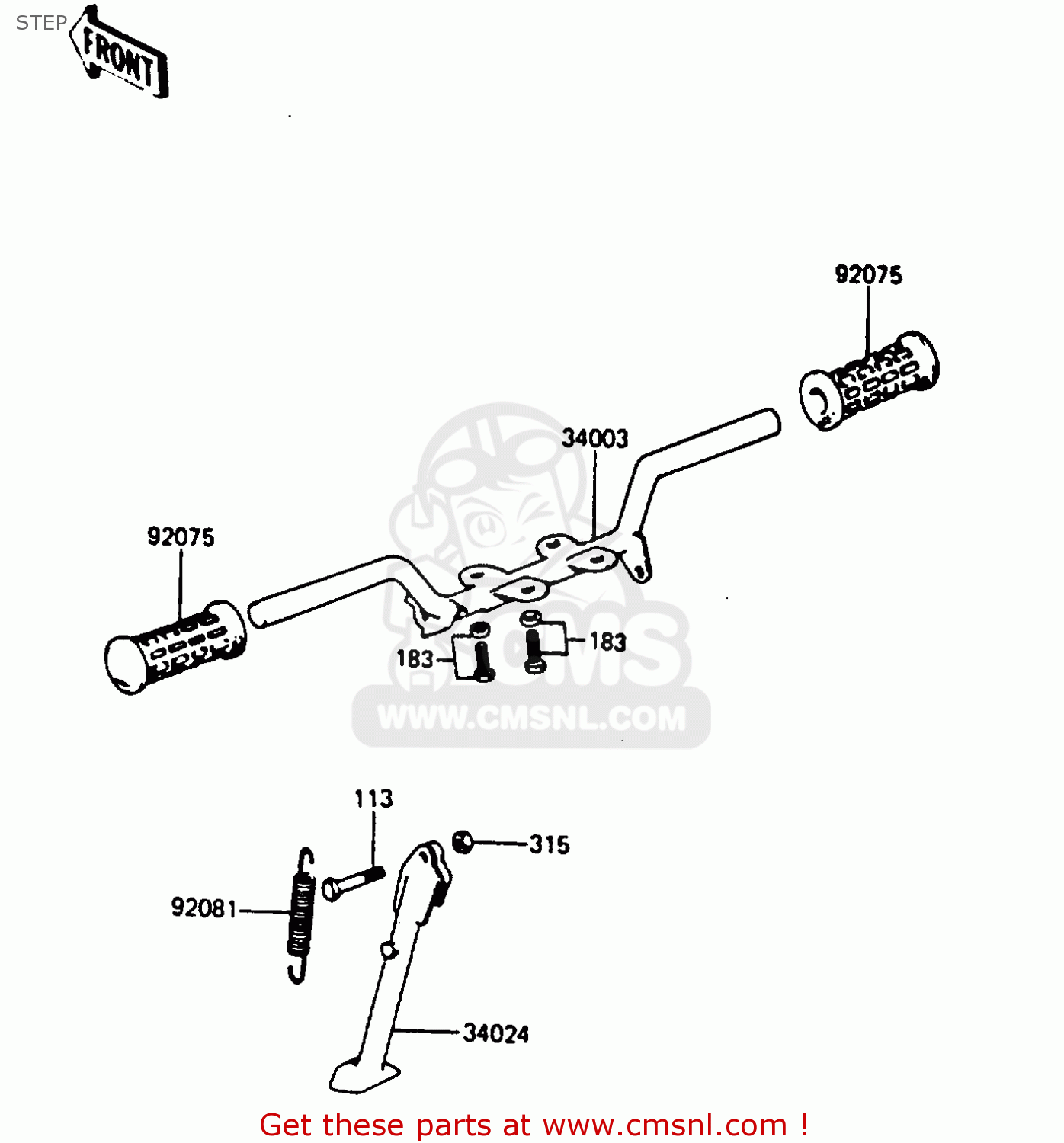 STEP

FRONT

92075

34003

92075

183

183

CMS

WWW.CMSNL.COM

113

315

92081

34024

Get these parts at www.cmsnl.com !