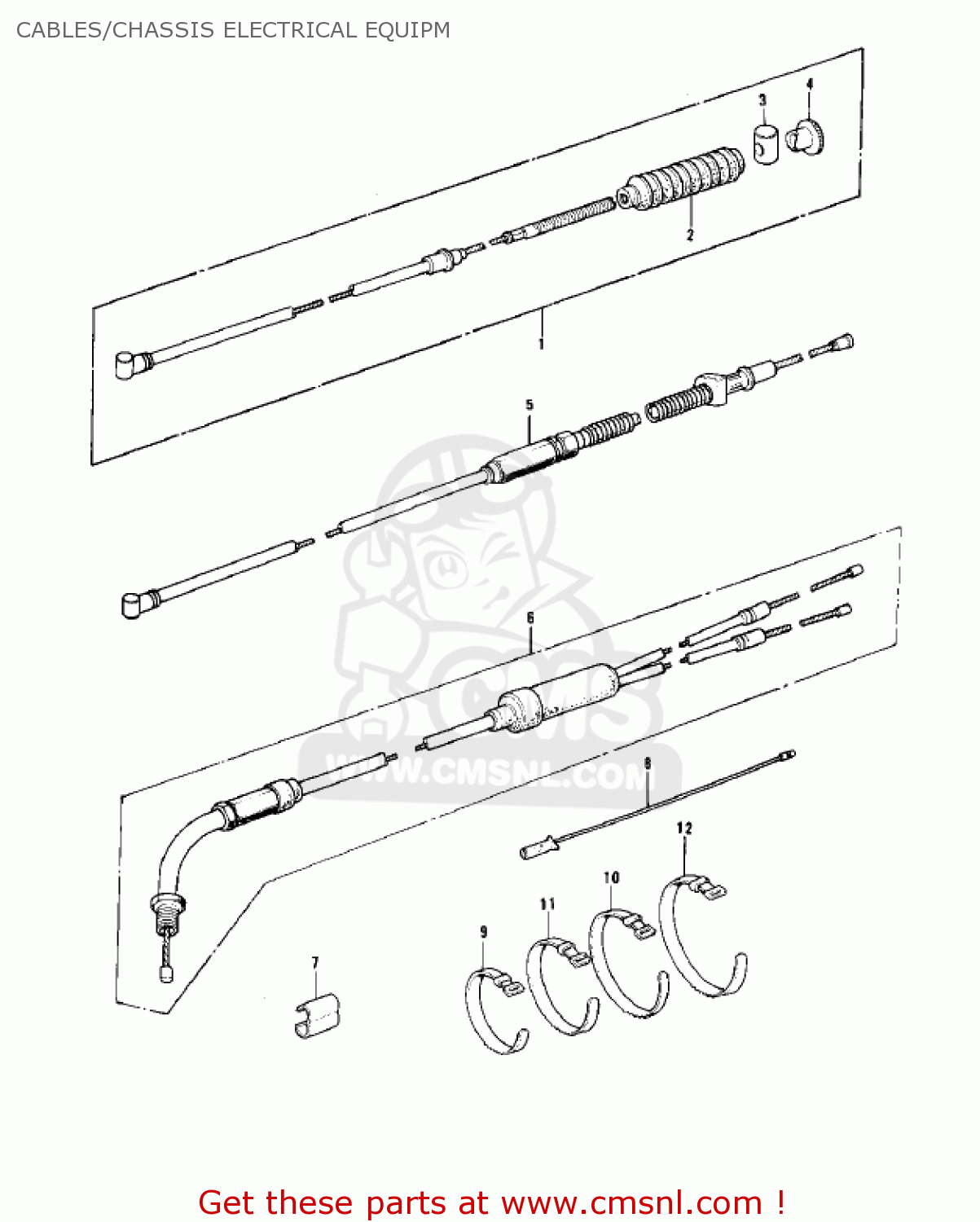 CABLES/CHASSIS ELECTRICAL EQUIPM

3
4
2
1
5
6
CMS
WWW.CMSNL.COM
8
12
10
11
9
7

Get these parts at www.cmsnl.com !