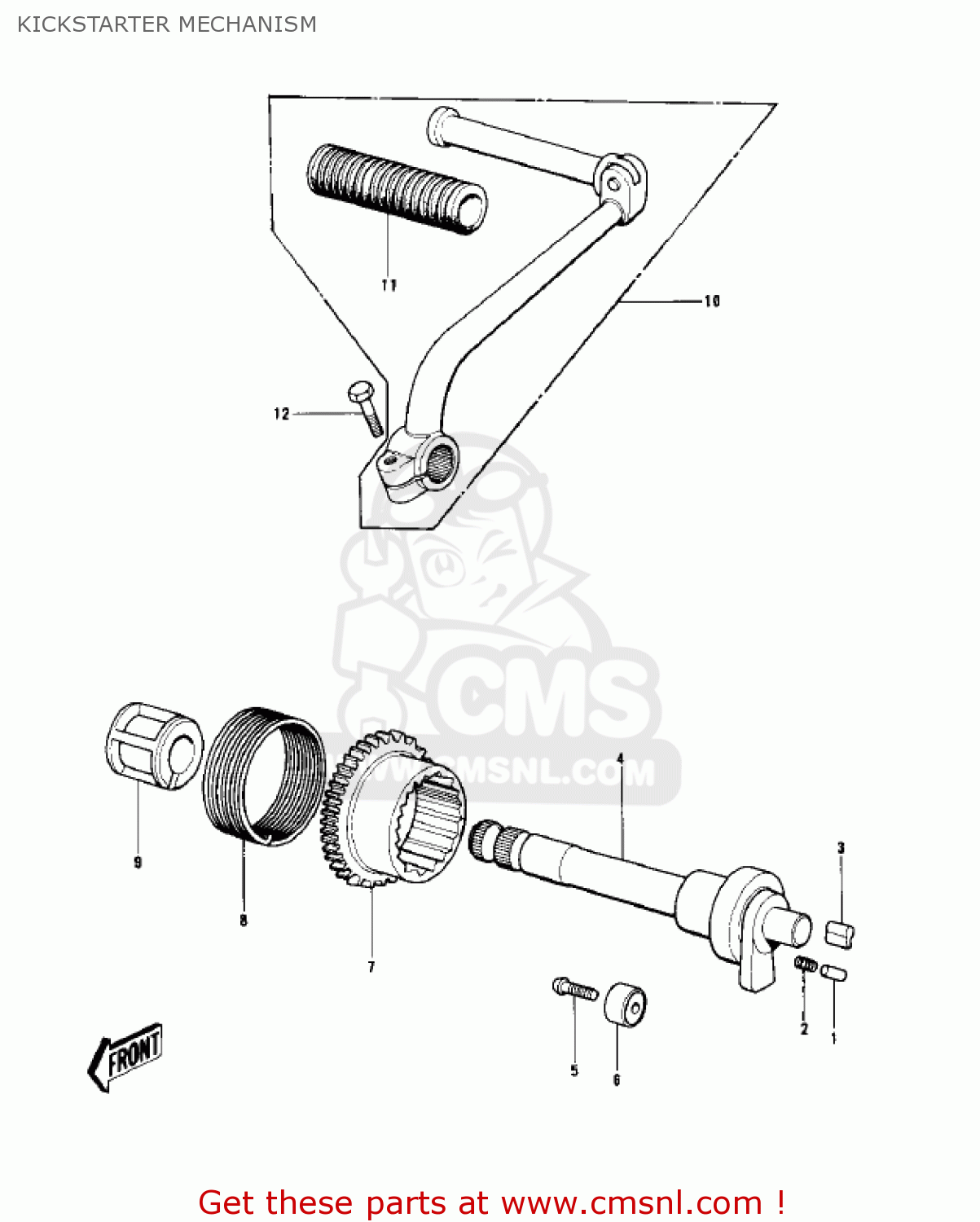 KICKSTARTER MECHANISM

11

10

12

CMS

WWW.CMSNL.COM

4

3

9

8

7

2

1

5

6

FRONT

Get these parts at www.cmsnl.com !