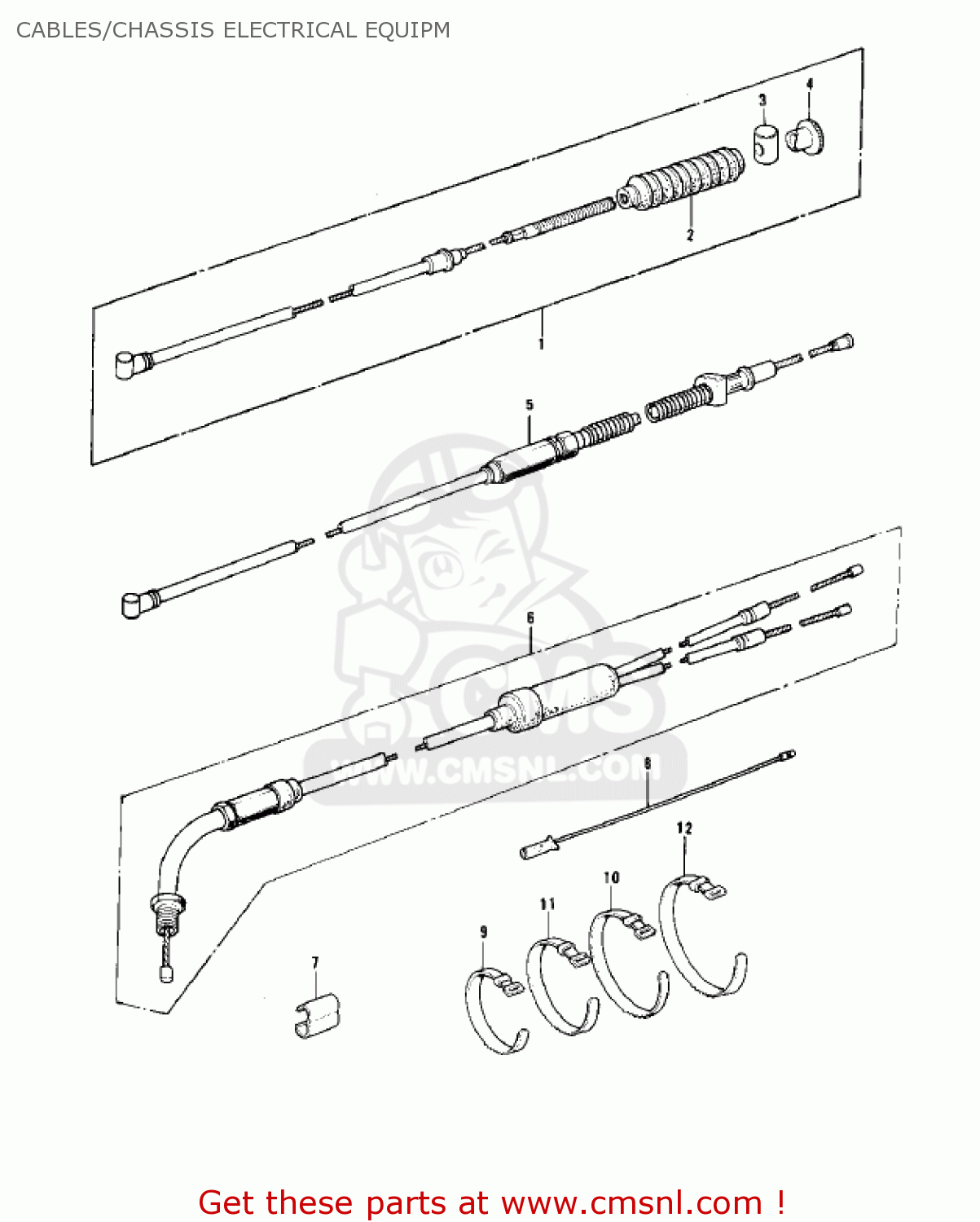 CABLES/CHASSIS ELECTRICAL EQUIPM

3
4
2
1
5
6
CMS
WWW.CMSNL.COM
8
12
10
11
9
7

Get these parts at www.cmsnl.com !