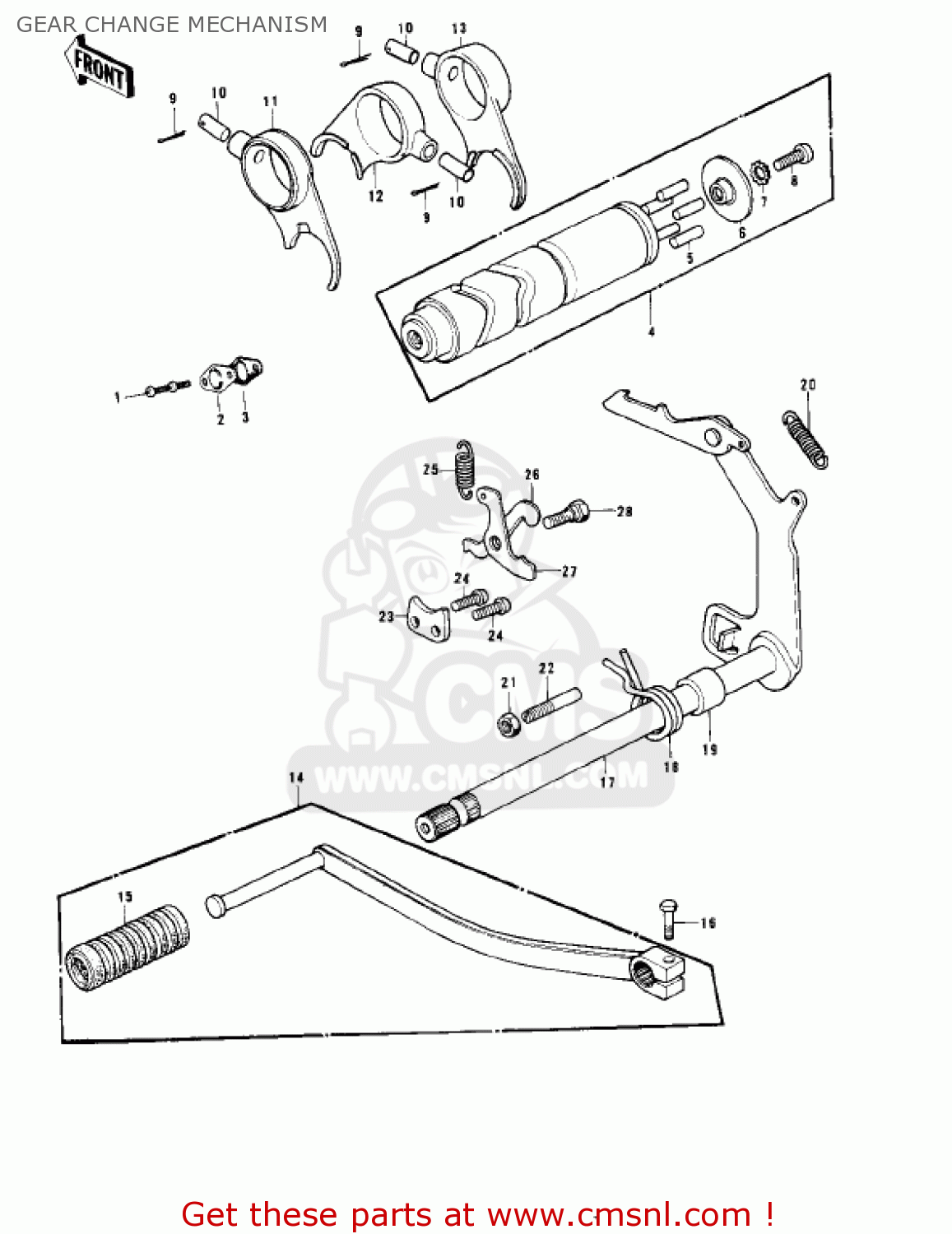 GEAR CHANGE MECHANISM

FRONT

9
10
13
9
10
11
12
9
10
8
7
6
5
4
1
2
3
20
25
26
28
27
24
23
24
22
21
19
18
17
14
15
16

CMS
WWW.CMSNL.COM

Get these parts at www.cmsnl.com !