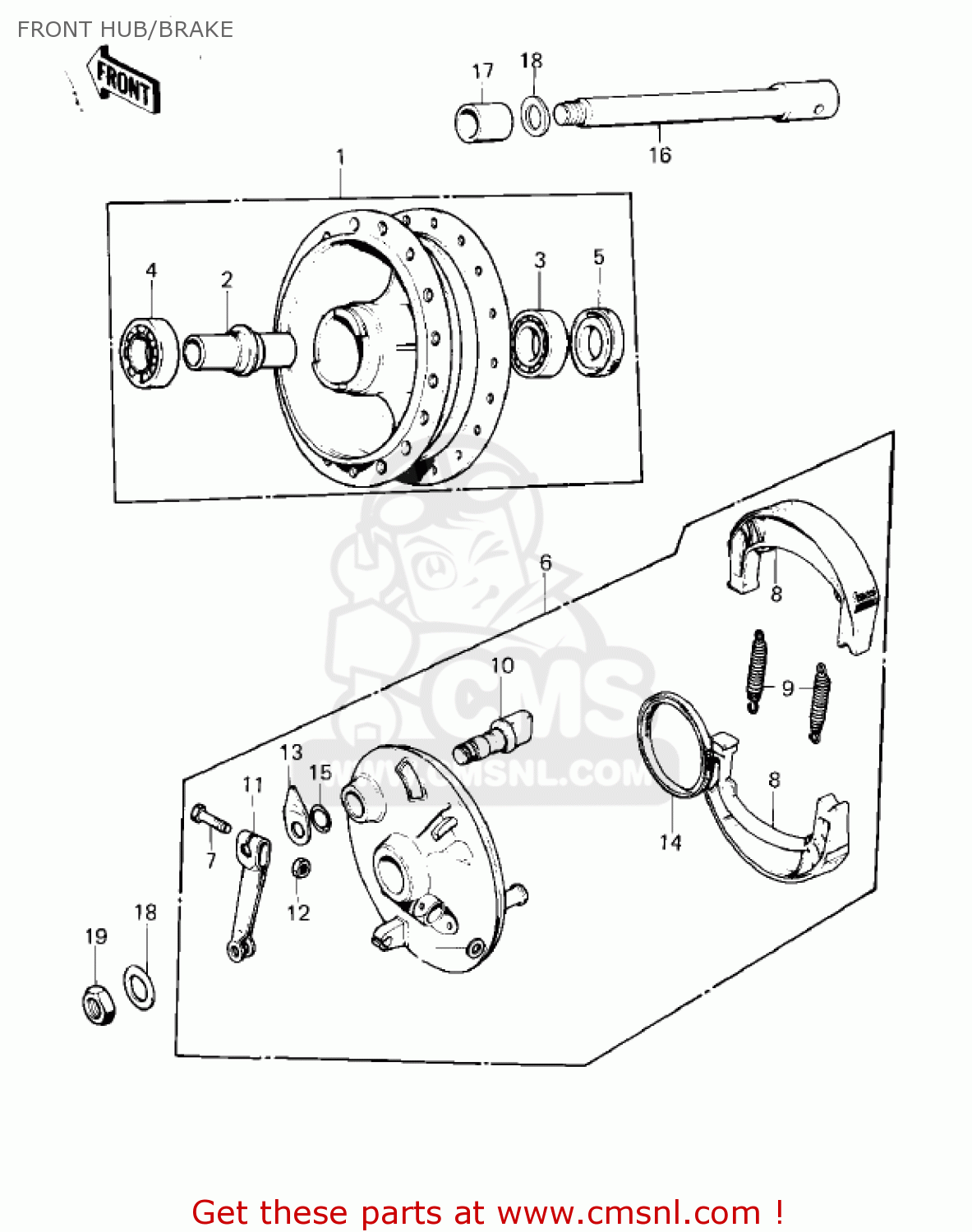 FRONT HUB/BRAKE

FRONT

17 18

16

1

4 2 3 5

6

8

9

10

CMS

WWW.CMSNL.COM

13 15

11

7

12

14

8

19 18

Get these parts at www.cmsnl.com !