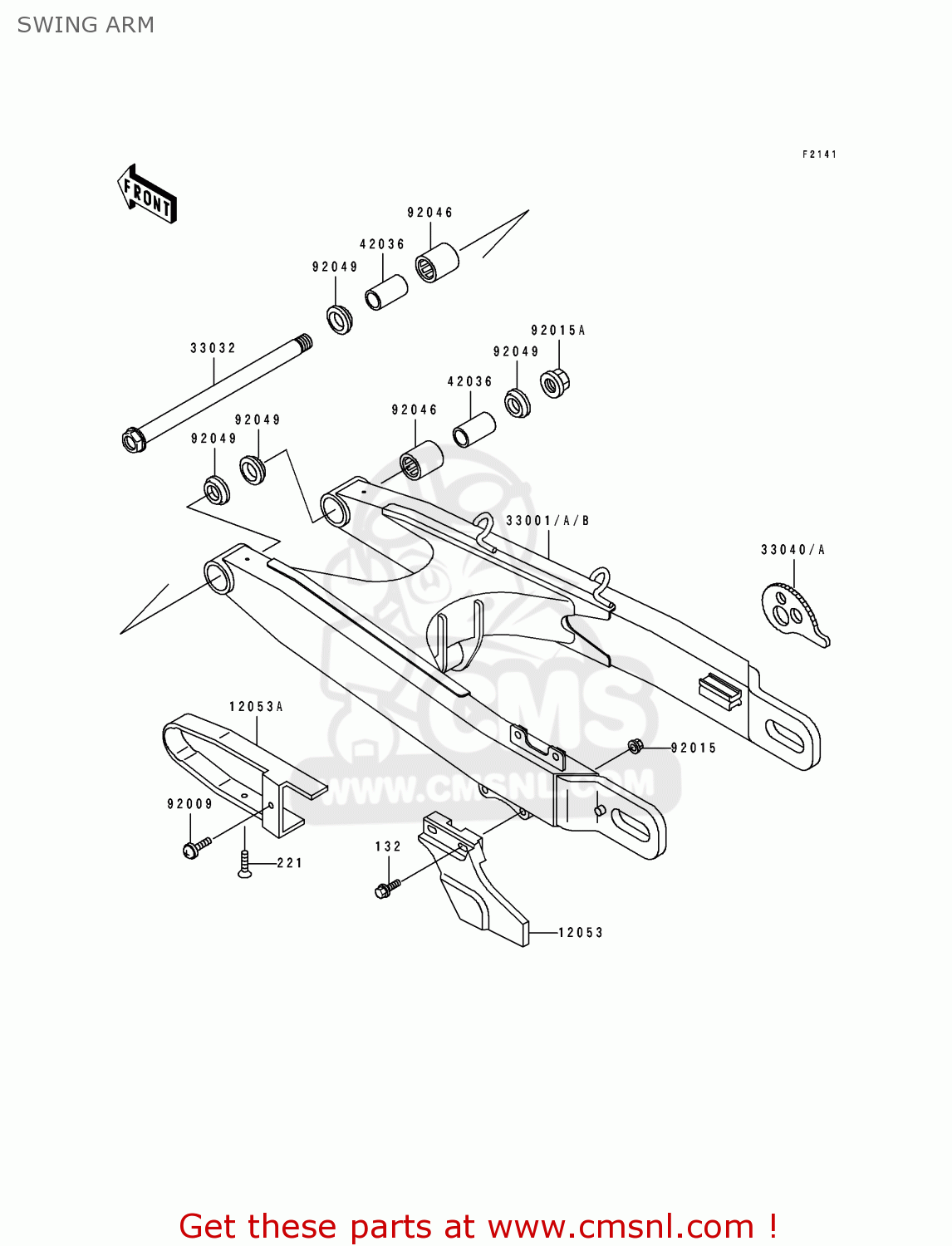 SWING ARM

F2141

FRONT

92046
42036
92049
33032
92015A
92049
42036
92046
92049
92049
33001/A/B
33040/A
12053A
92015
92009
221
132
12053

CMS
WWW.CMSNL.COM

Get these parts at www.cmsnl.com !