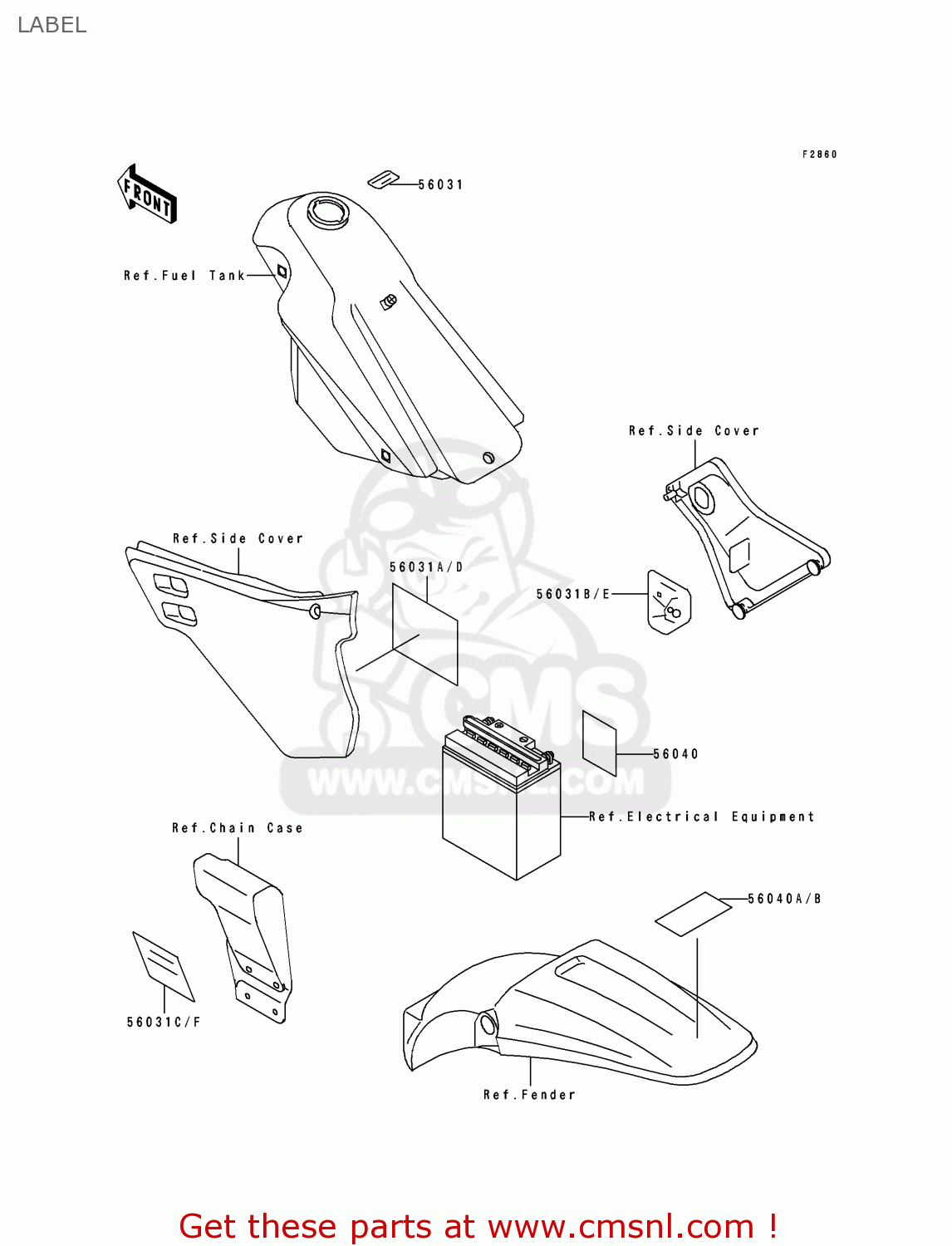 LABEL

F2860

FRONT

56031

Ref.Fuel Tank

Ref.Side Cover

Ref.Side Cover

56031A/D

56031B/E

CMS

WWW.CMSNL.COM

56040

Ref.Electrical Equipment

Ref.Chain Case

56040A/B

56031C/F

Ref.Fender

Get these parts at www.cmsnl.com !