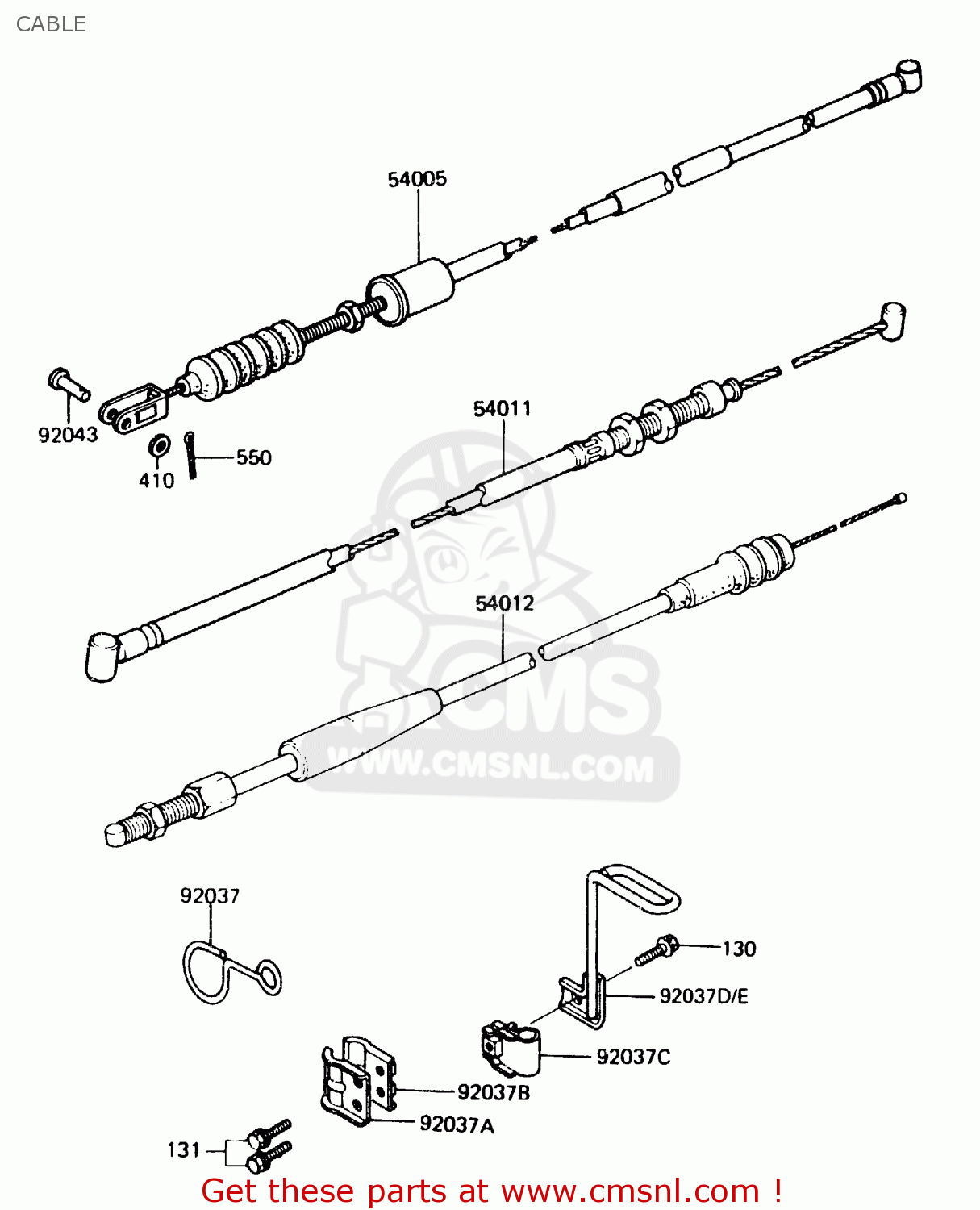 CABLE

54005

92043

410

550

54011

54012

CMS
WWW.CMSNL.COM

92037

130

92037D/E

92037C

92037B

92037A

131

Get these parts at www.cmsnl.com !