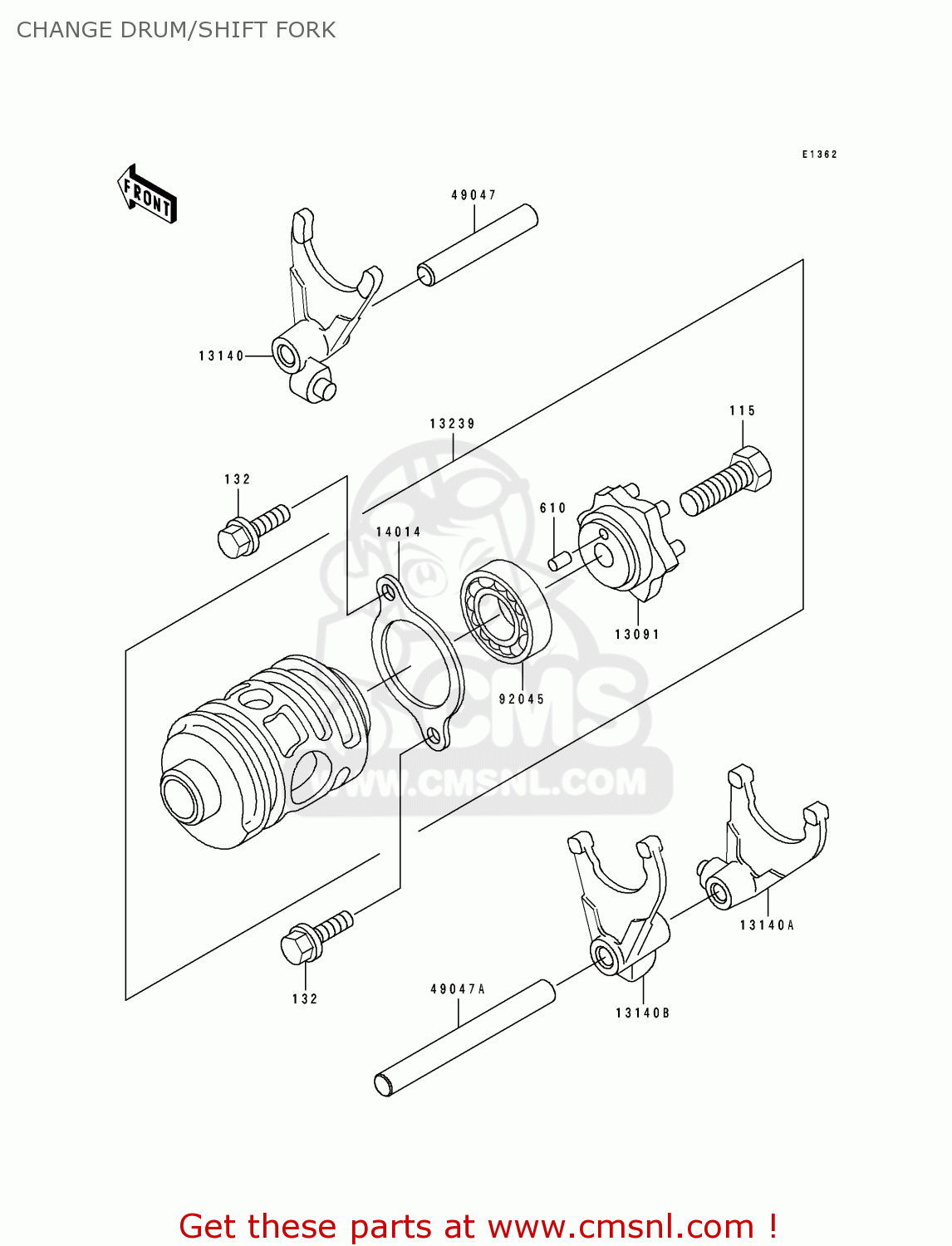 CHANGE DRUM/SHIFT FORK

E1362

FRONT

49047

13140

13239

115

132

610

14014

13091

92045

CMS
WWW.CMSNL.COM

13140A

132

49047A

13140B

Get these parts at www.cmsnl.com !