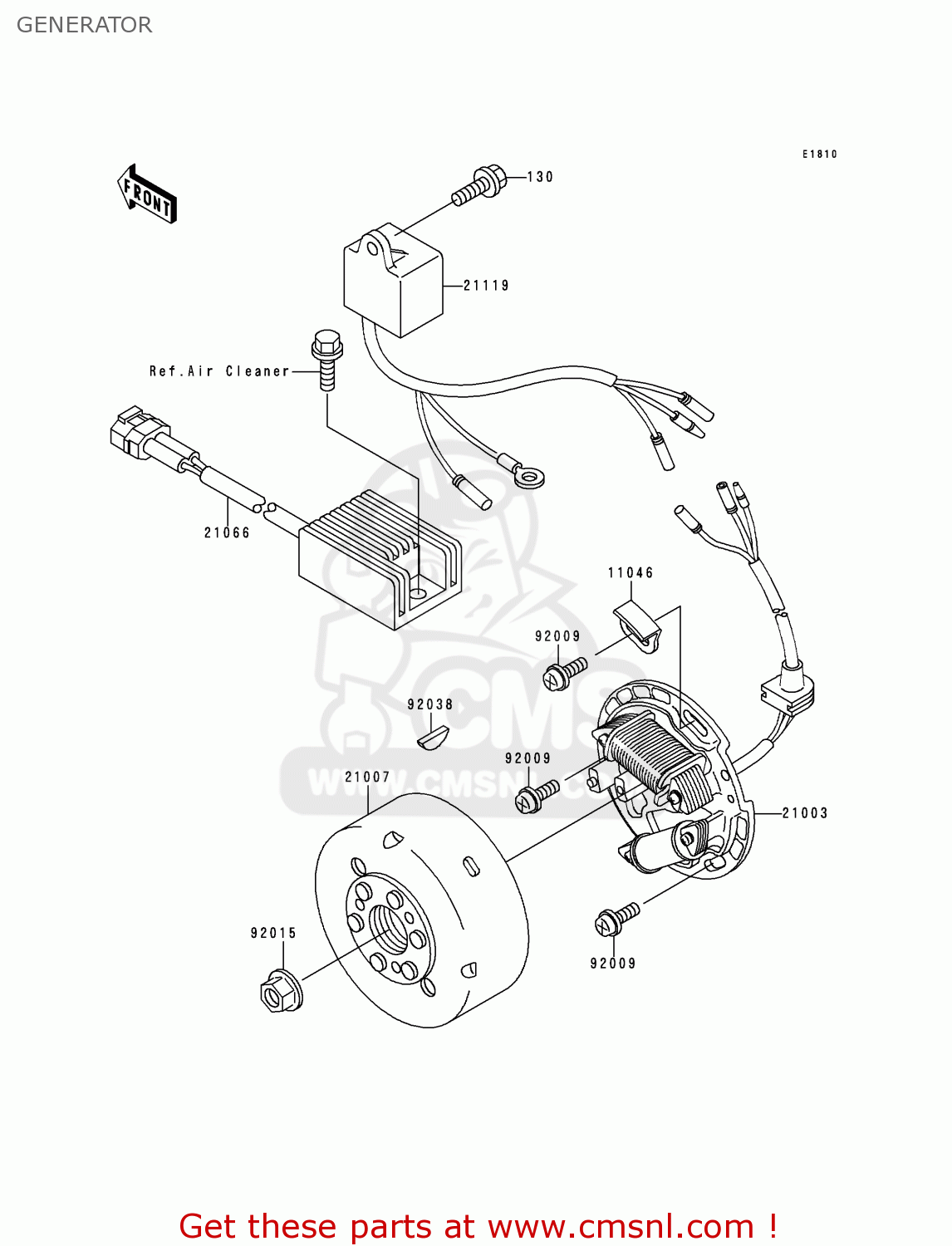 GENERATOR

E1810

FRONT

130

21119

Ref.Air Cleaner

21066

11046

92009

92038

92009

21007

21003

92015

92009

CMS
WWW.CMSNL.COM

Get these parts at www.cmsnl.com !