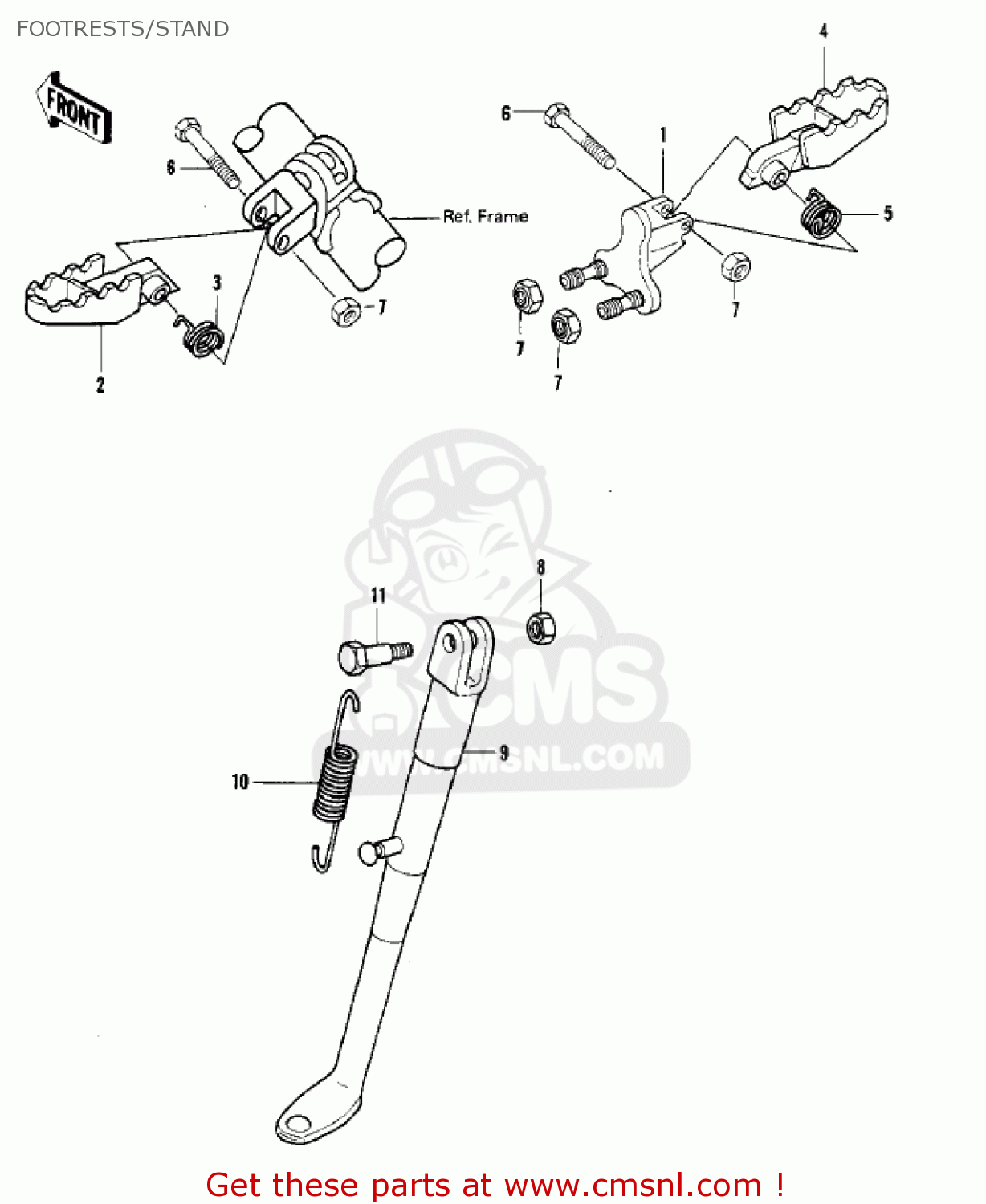 FOOTRESTS/STAND

FRONT

6

Ref. Frame

3

7

2

4

6

1

5

7

7

7

CMS
WWW.CMSNL.COM

8

11

9

10

Get these parts at www.cmsnl.com !