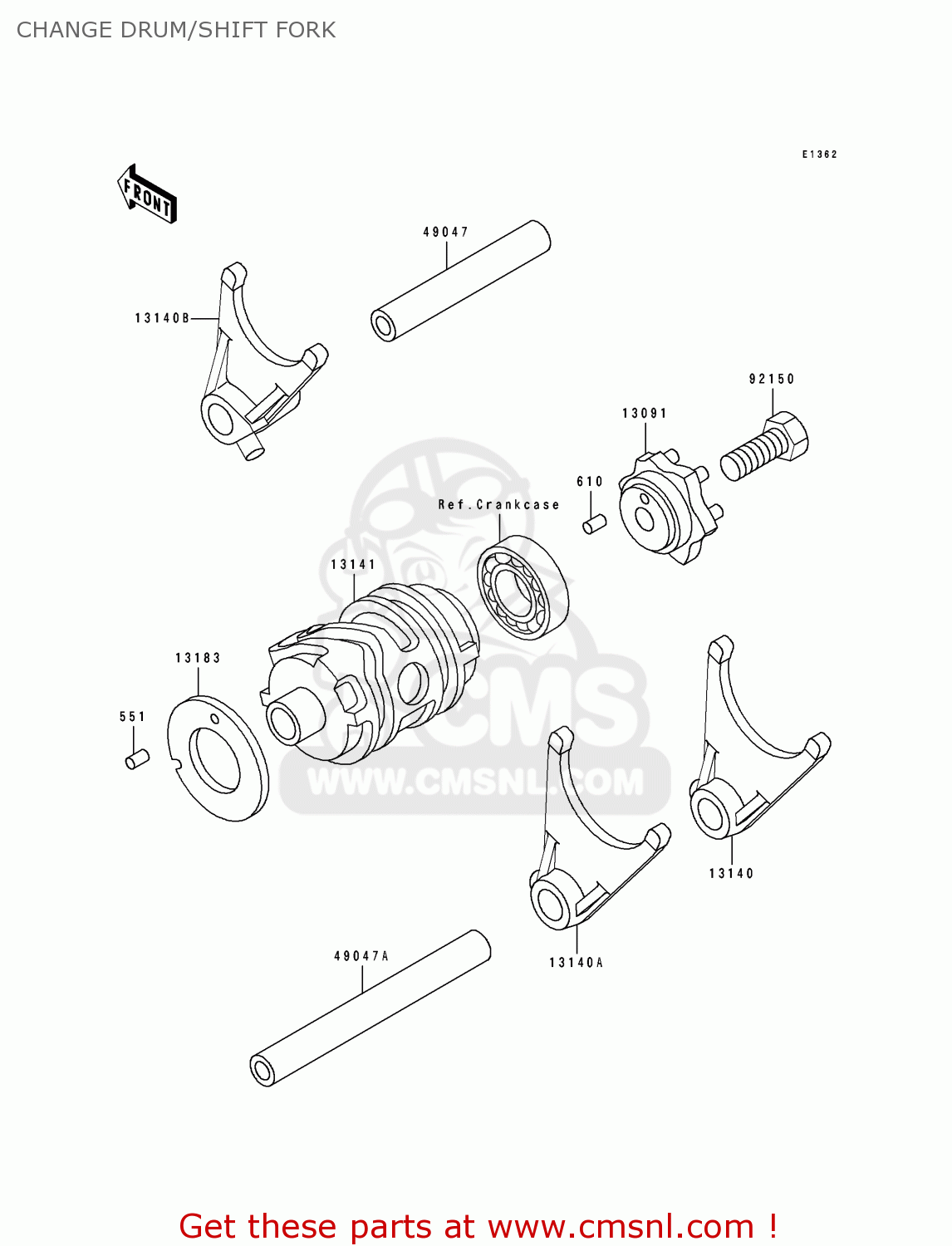 CHANGE DRUM/SHIFT FORK

E1362

FRONT

49047

13140B

92150

13091

610

Ref.Crankcase

13141

13183

551

CMS

WWW.CMSNL.COM

13140

13140A

49047A

Get these parts at www.cmsnl.com !