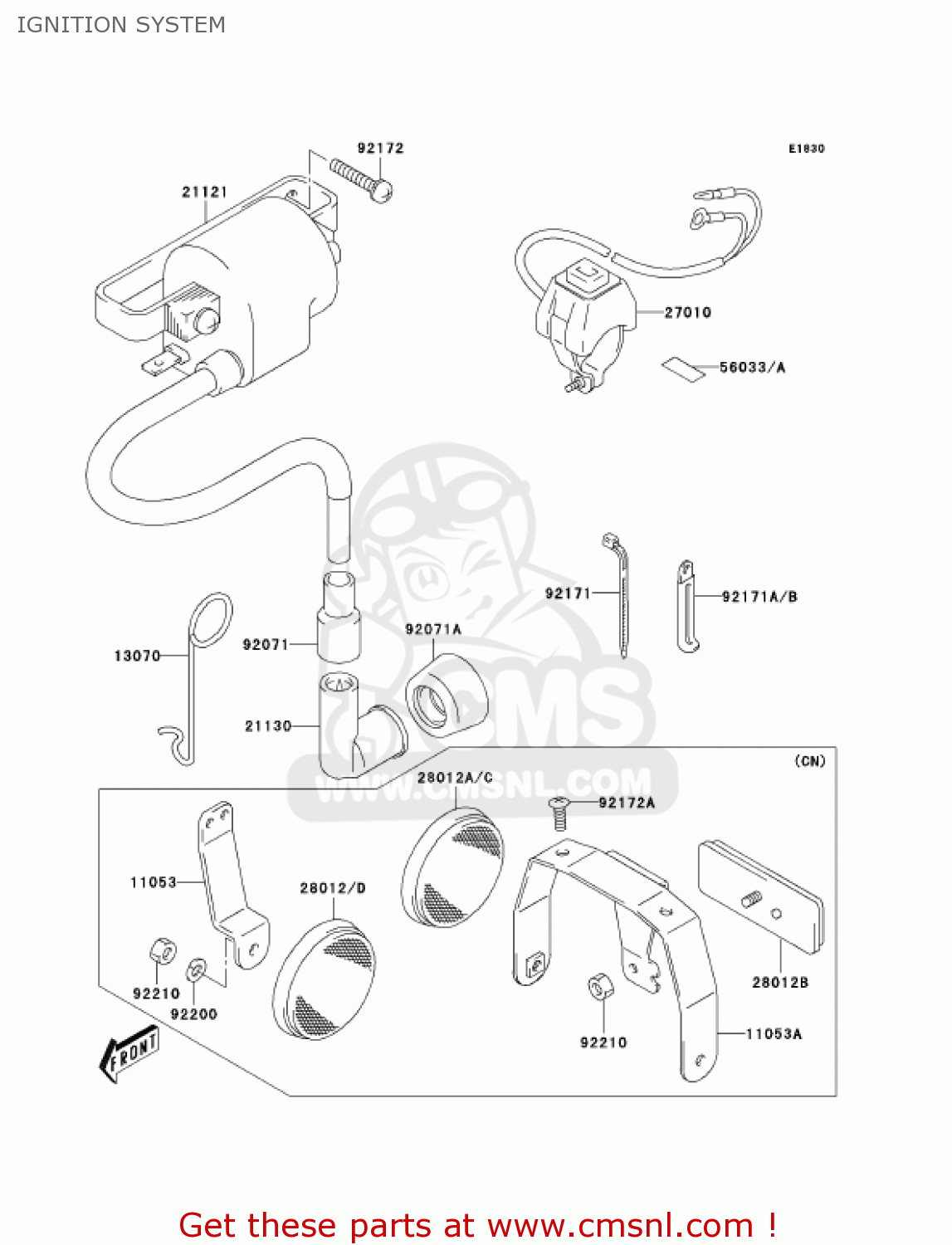 IGNITION SYSTEM

92172
E1830
21121
27010
56033/A
92171
92171A/B
13070
92071
92071A
21130
CMS
WWW.CMSNL.COM
(CN)
28012A/C
92172A
11053
28012/D
92210
92200
28012B
92210
11053A
FRONT

Get these parts at www.cmsnl.com !