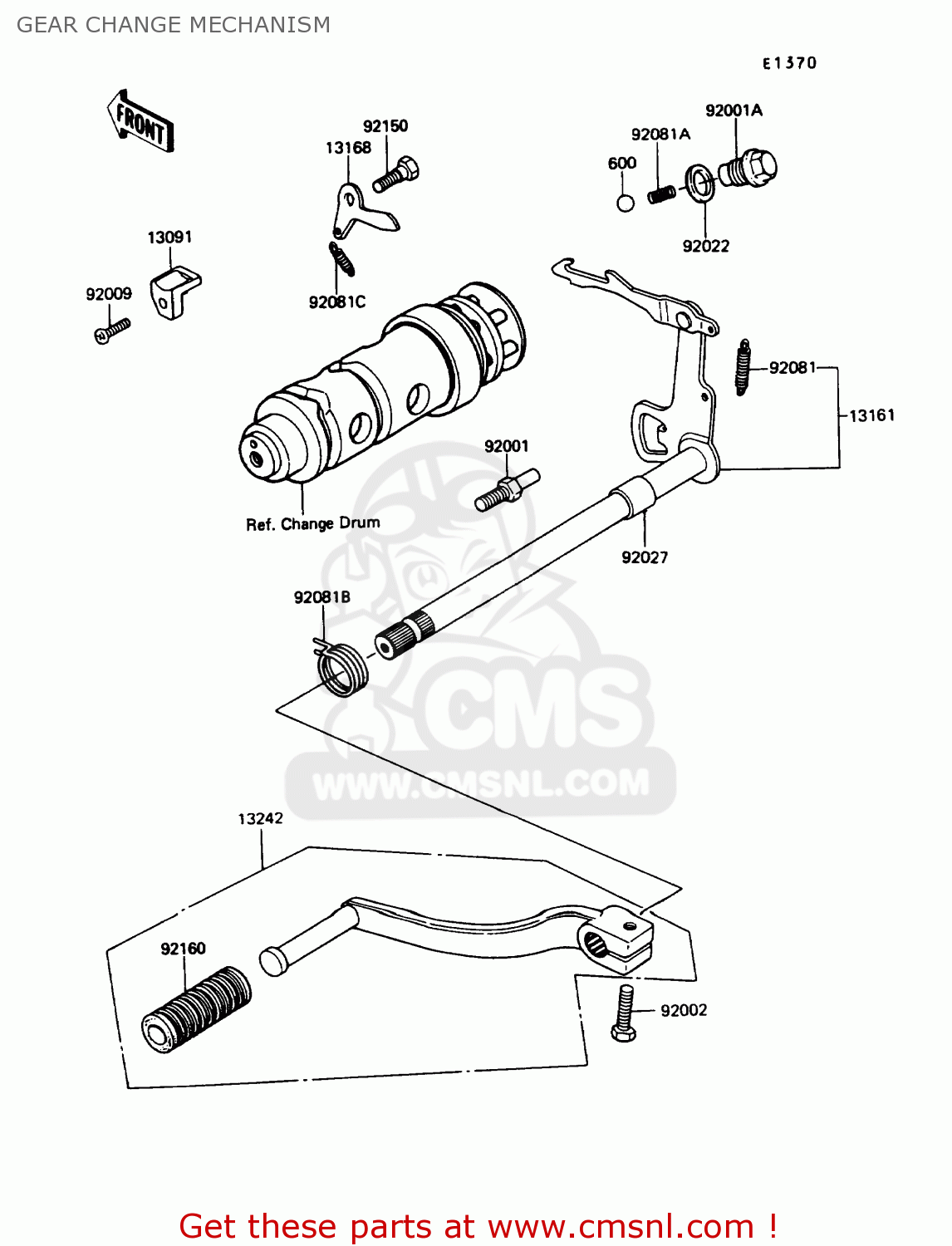 GEAR CHANGE MECHANISM

E1370

FRONT

92150
13168

92001A
92081A
600

92022

13091

92009

92081C

92081
13161

92001

Ref. Change Drum

92027

92081B

CMS
WWW.CMSNL.COM

13242

92160

92002

Get these parts at www.cmsnl.com !