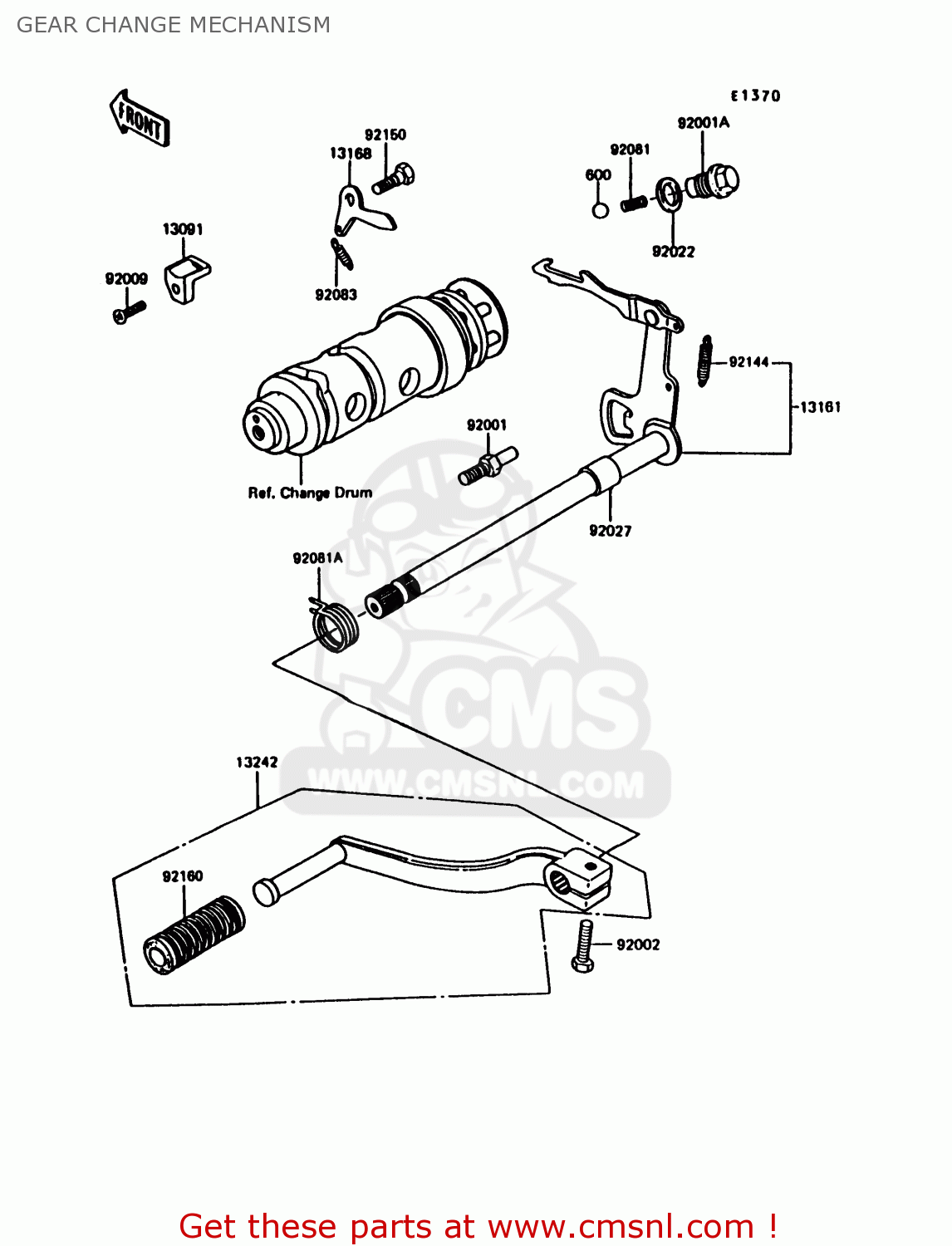 GEAR CHANGE MECHANISM

FRONT

E1370

92150
13168
92001A
92081
600
92022
13091
92009
92083
92144
13161
92001
Ref. Change Drum
92027
92081A
CMS
WWW.CMSNL.COM
13242
92160
92002

Get these parts at www.cmsnl.com !