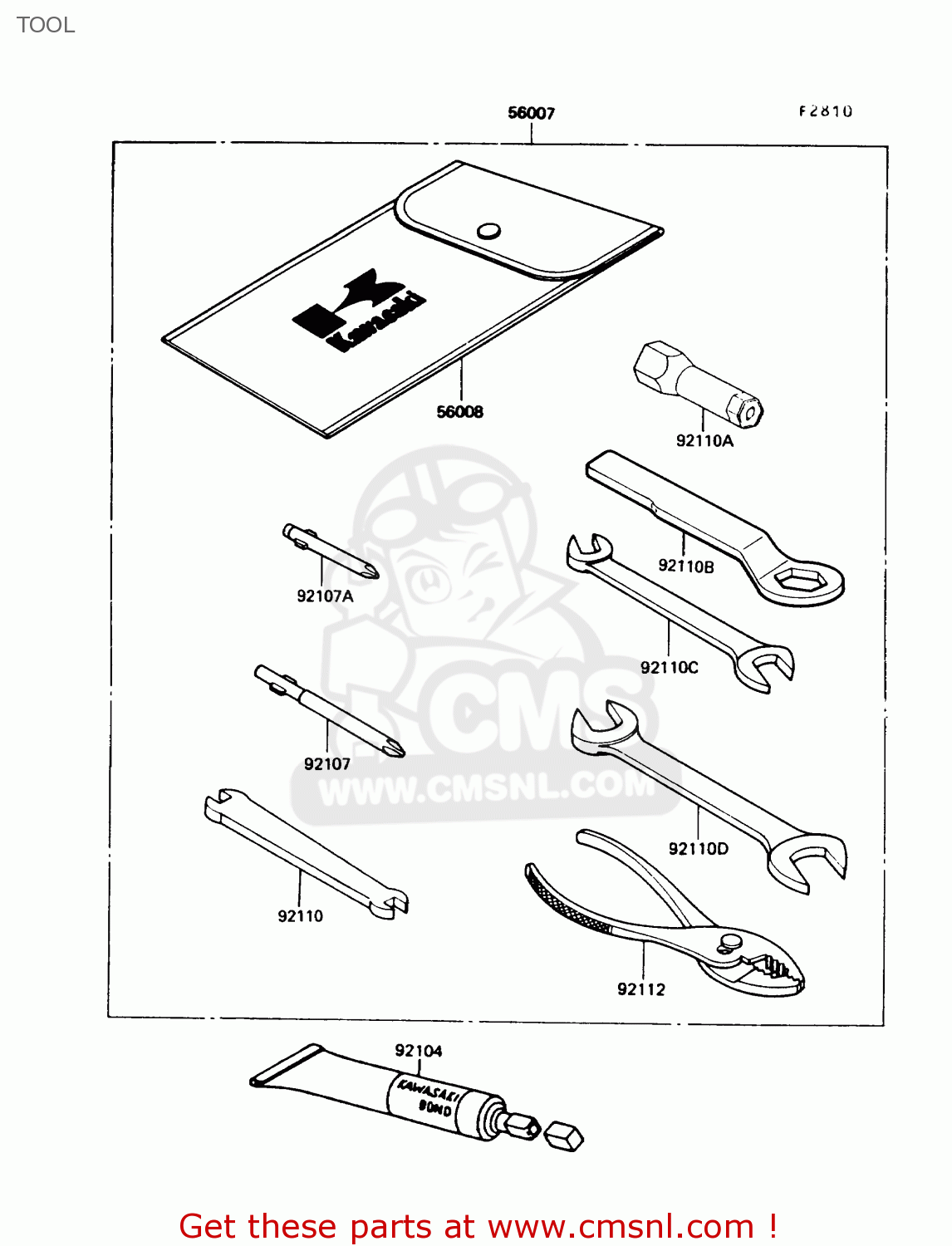 TOOL

56007

F2810

Kawasaki

56008

92110A

92110B

92107A

92110C

CMS
WWW.CMSNL.COM

92107

92110D

92110

92112

92104

KAWASAKI BOND

Get these parts at www.cmsnl.com !