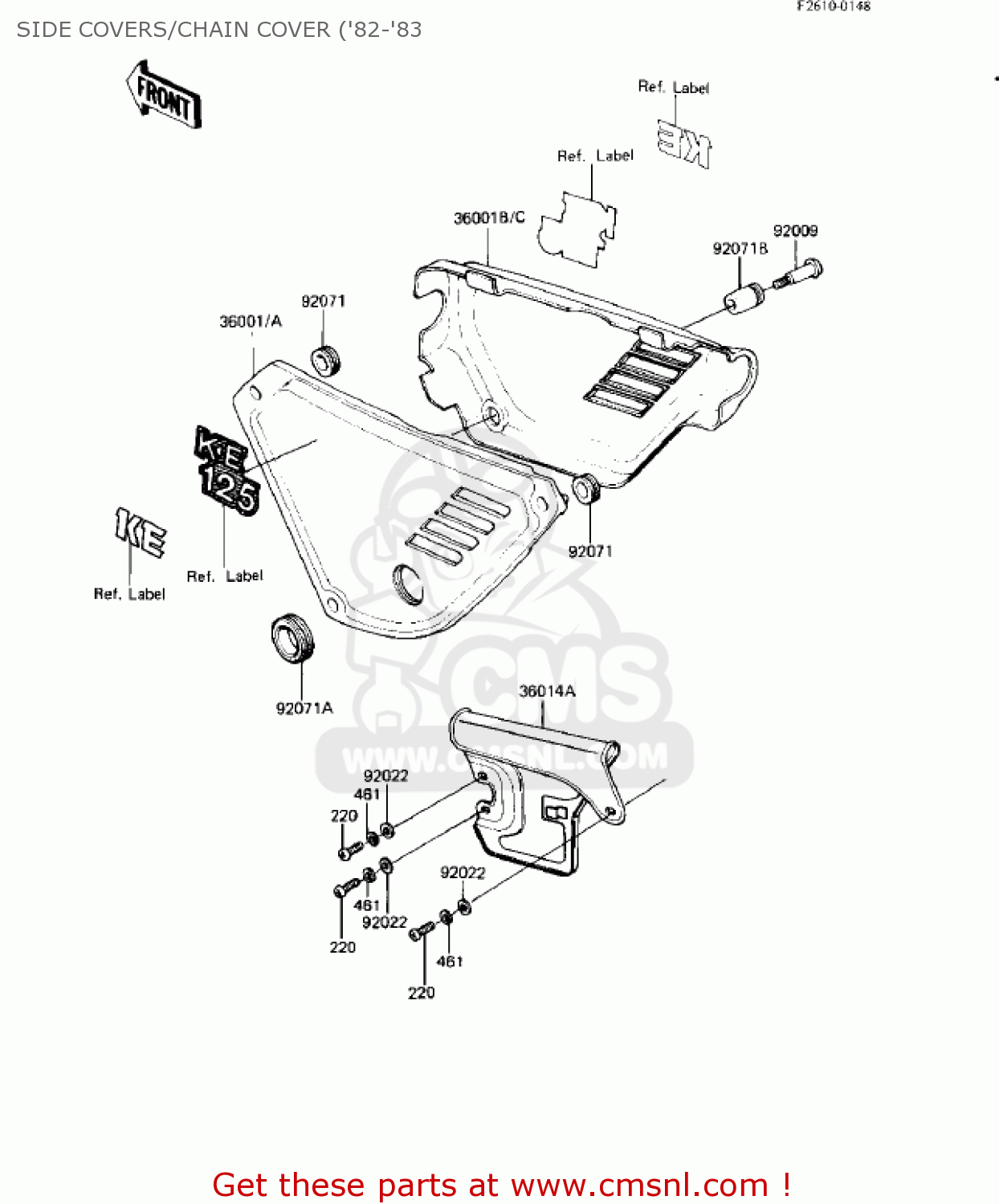 F2610-0148

SIDE COVERS/CHAIN COVER ('82-'83

FRONT

Ref. Label

KE

Ref. Label

36001B/C

92009

92071B

92071

36001/A

KE 125

KE

Ref. Label

Ref. Label

92071

92071A

CMS

WWW.CMSNL.COM

36014A

92022

461

220

92022

461

92022

220

461

220

Get these parts at www.cmsnl.com !