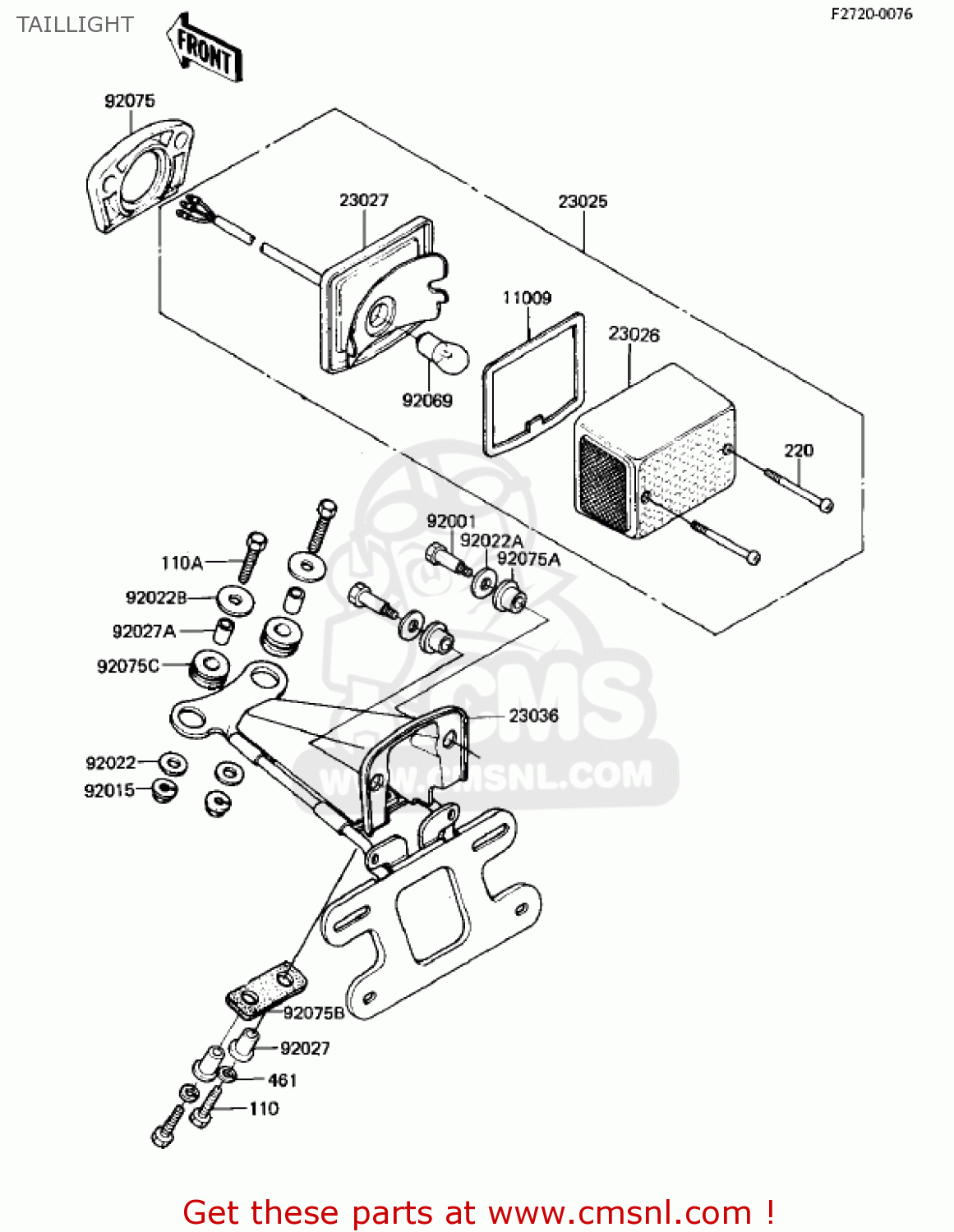 TAILLIGHT

FRONT

F2720-0076

92075
23027
23025
11009
23026
92069
220
92001
92022A
92075A
110A
92022B
92027A
92075C
23036
92022
92015
CMS
WWW.CMSNL.COM
92075B
92027
461
110

Get these parts at www.cmsnl.com !