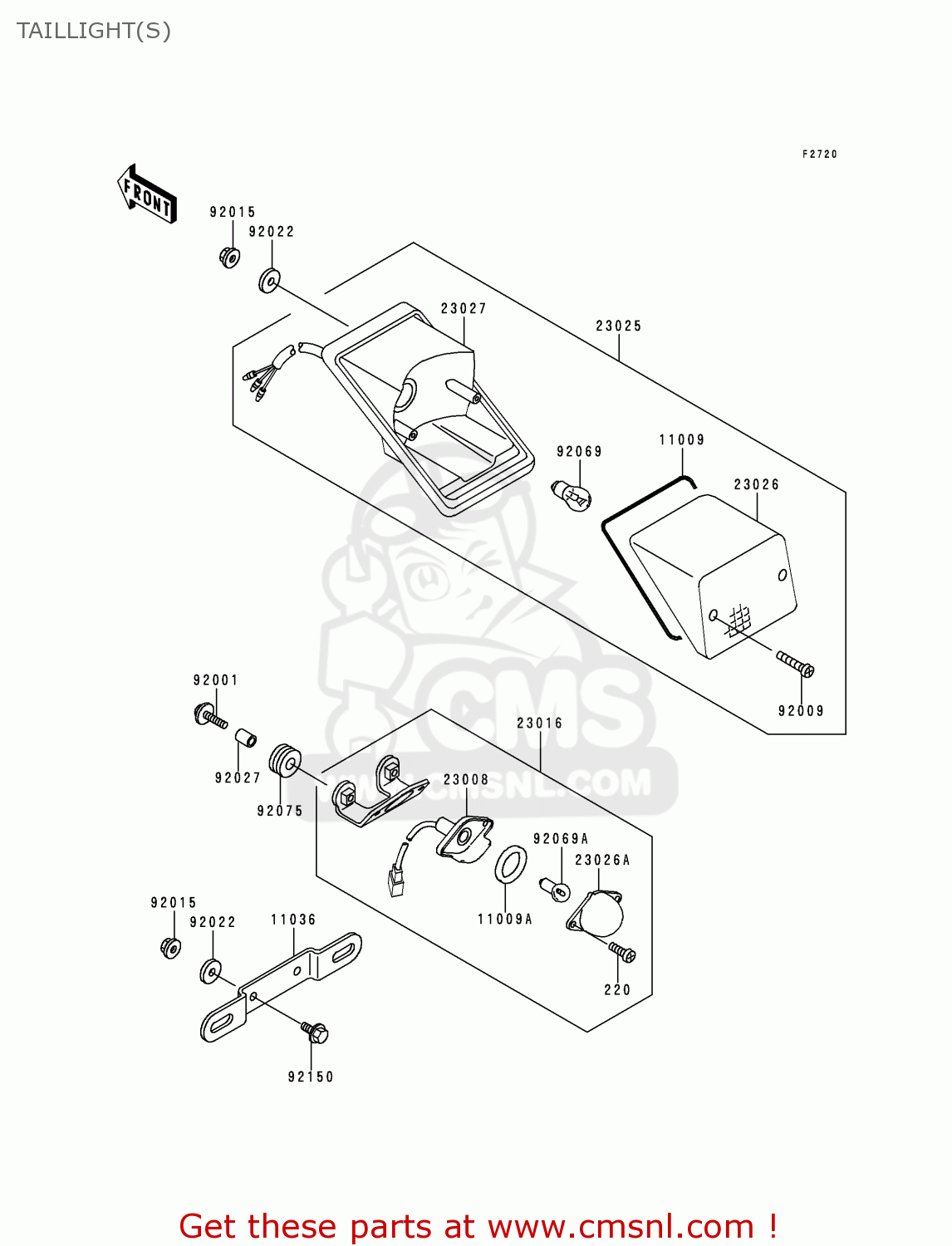 TAILLIGHT(S)

F2720

FRONT

92015
92022
23027
23025
92069
11009
23026
92009
92001
92027
92075
23016
23008
92069A
23026A
11009A
220
92015
92022
11036
92150

CMS
WWW.CMSNL.COM

Get these parts at www.cmsnl.com !