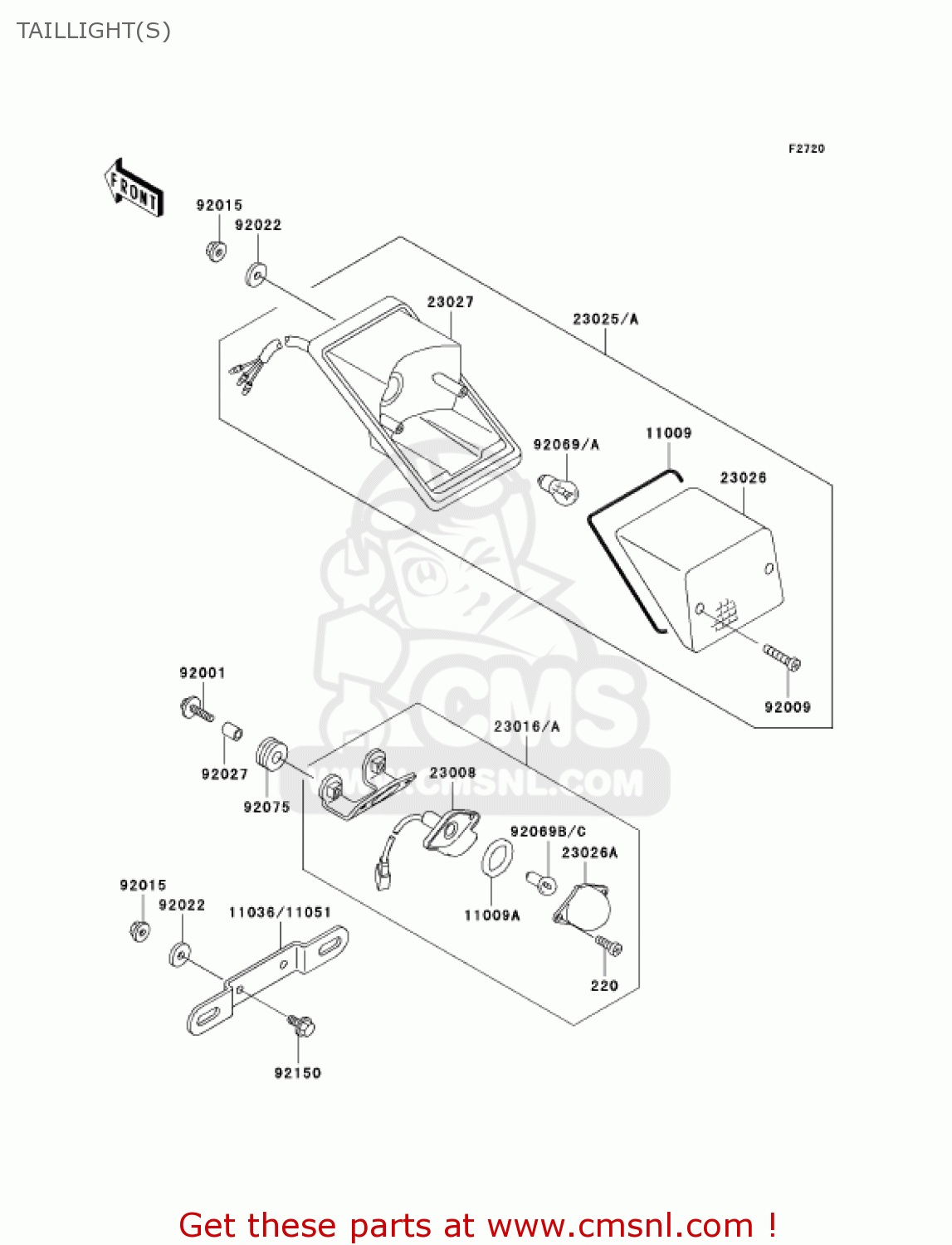 TAILLIGHT(S)

F2720

FRONT

92015
92022
23027
23025/A
92069/A
11009
23026
92009
92001
92027
92075
23016/A
23008
92069B/C
23026A
11009A
220
92015
92022
11036/11051
92150

CMS
WWW.CMSNL.COM

Get these parts at www.cmsnl.com !