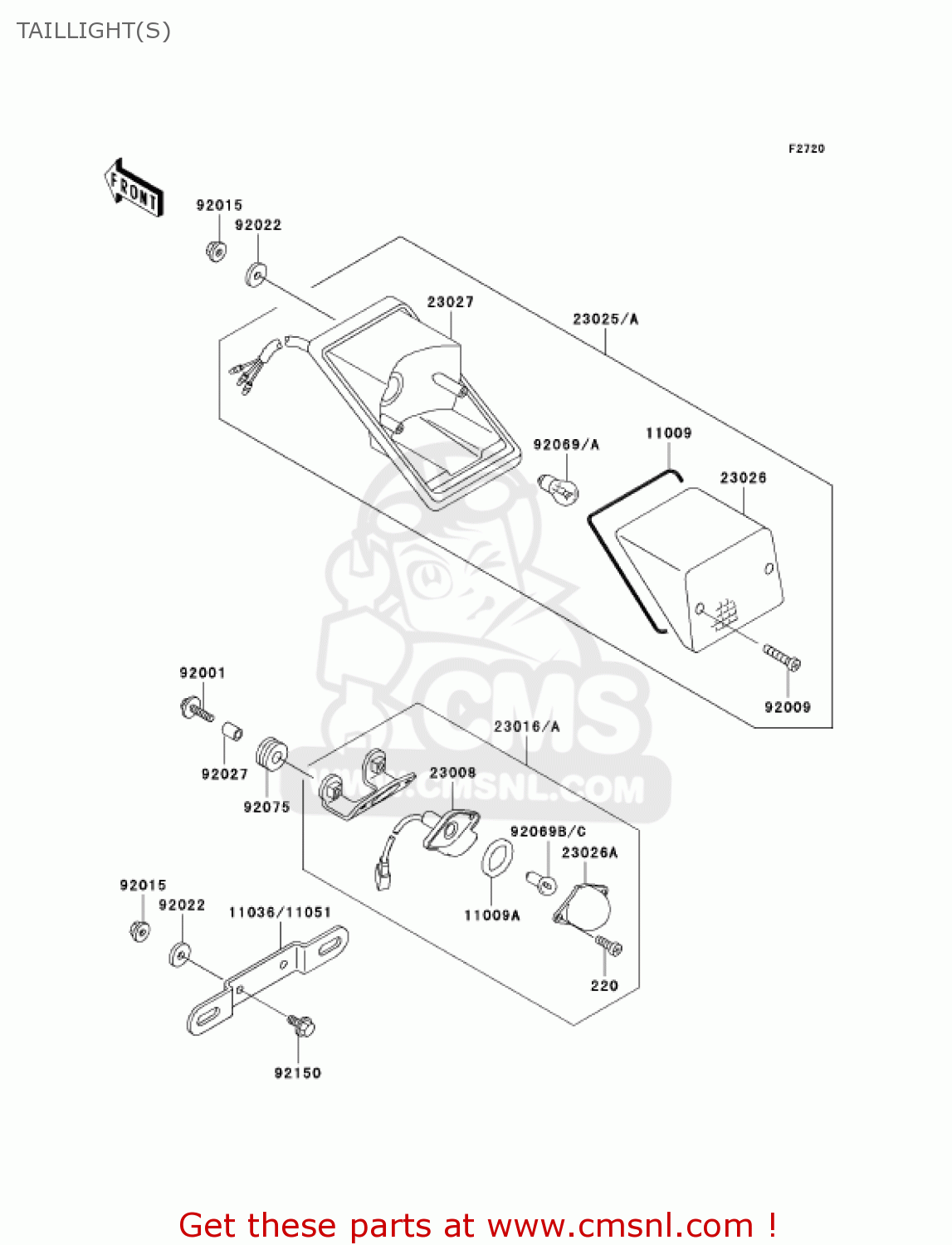 TAILLIGHT(S)

F2720

FRONT

92015
92022
23027
23025/A
92069/A
11009
23026
92009
92001
92027
92075
23016/A
23008
92069B/C
23026A
11009A
220
92015
92022
11036/11051
92150

CMS
WWW.CMSNL.COM

Get these parts at www.cmsnl.com !