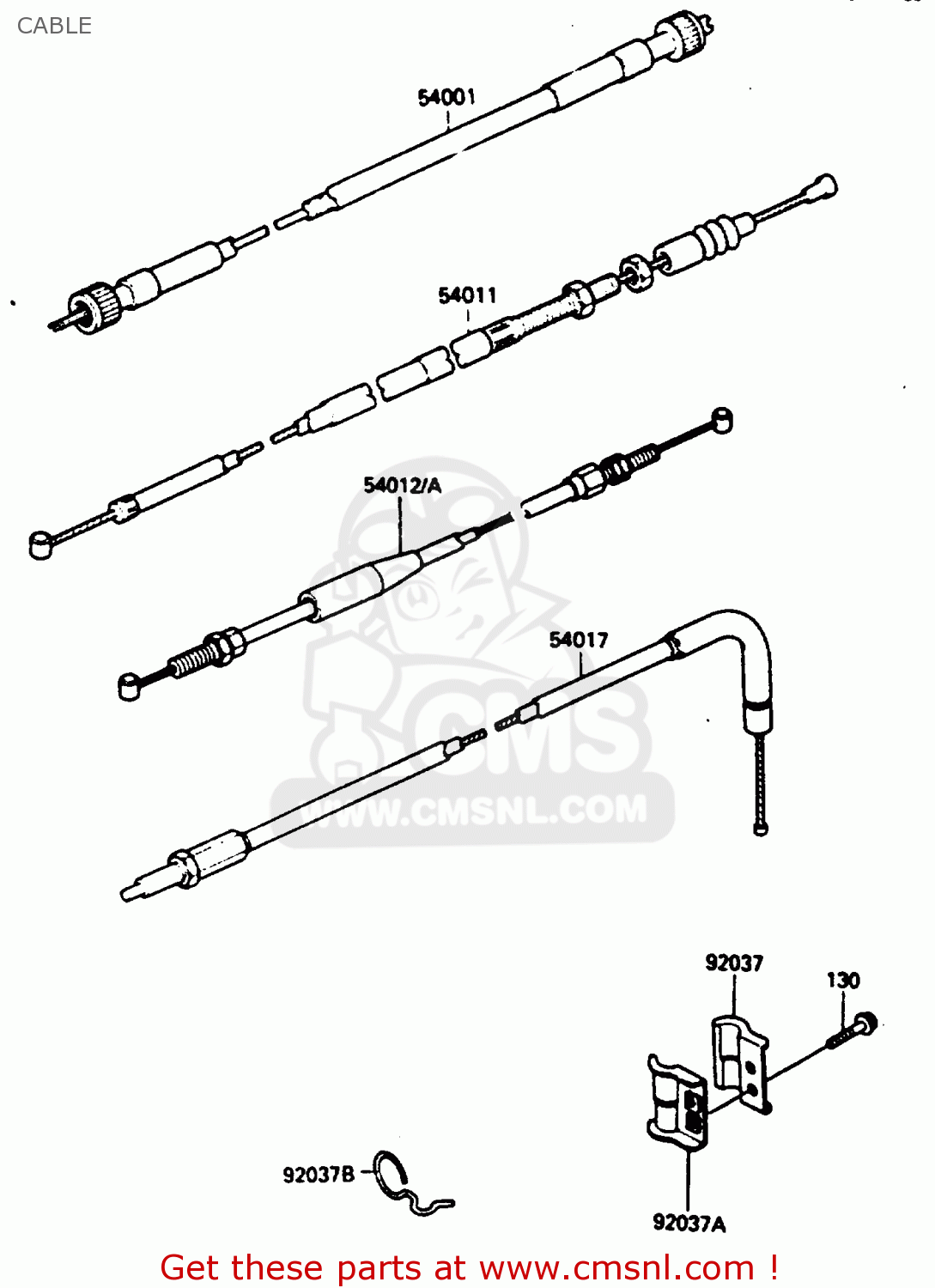 CABLE

54001

54011

54012/A

54017

CMS
WWW.CMSNL.COM

92037

130

92037B

92037A

Get these parts at www.cmsnl.com !