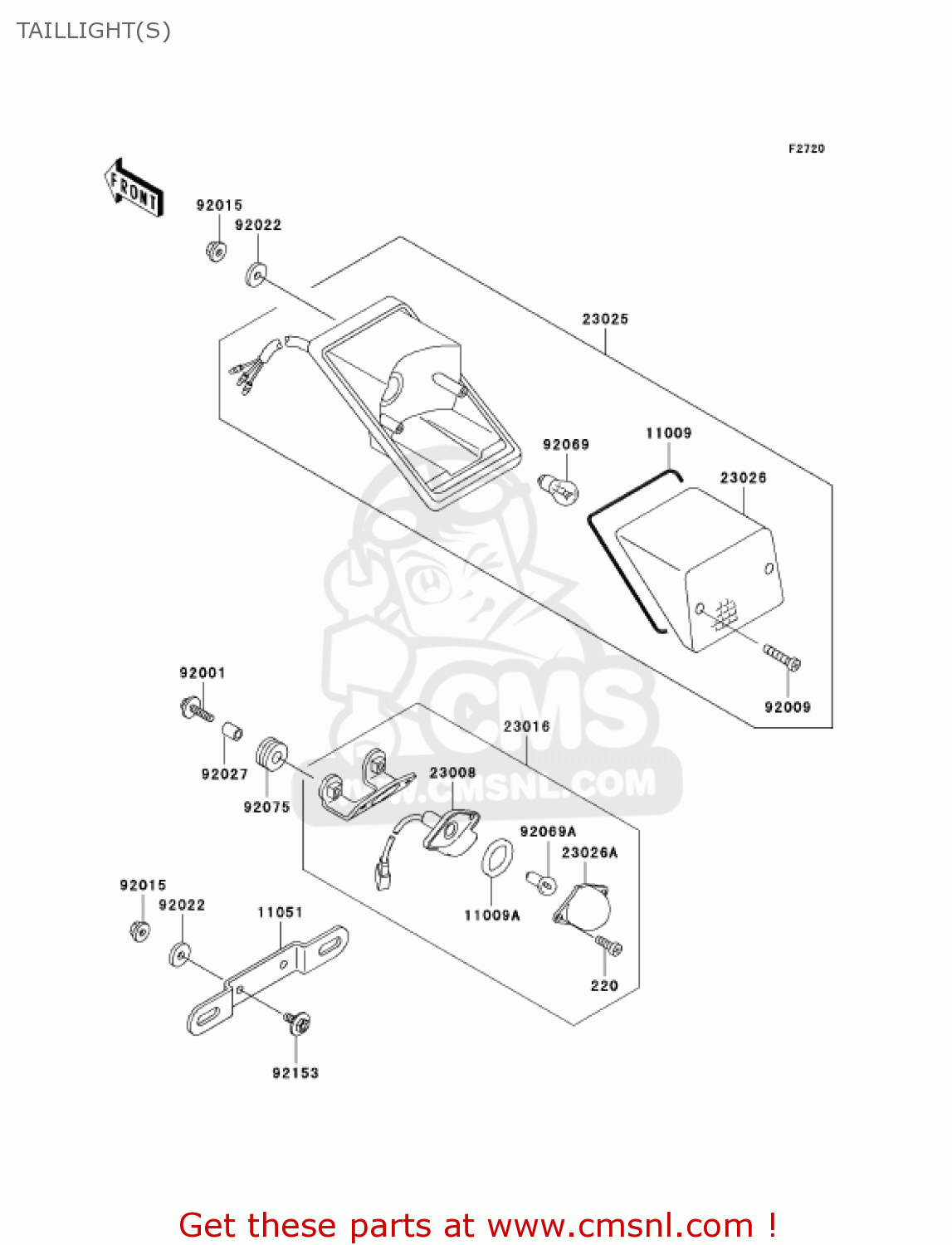 TAILLIGHT(S)

F2720

FRONT

92015
92022
23025
92069
11009
23026
92009
92001
92027
92075
23016
23008
92069A
23026A
11009A
220
92015
92022
11051
92153

CMS
WWW.CMSNL.COM

Get these parts at www.cmsnl.com !