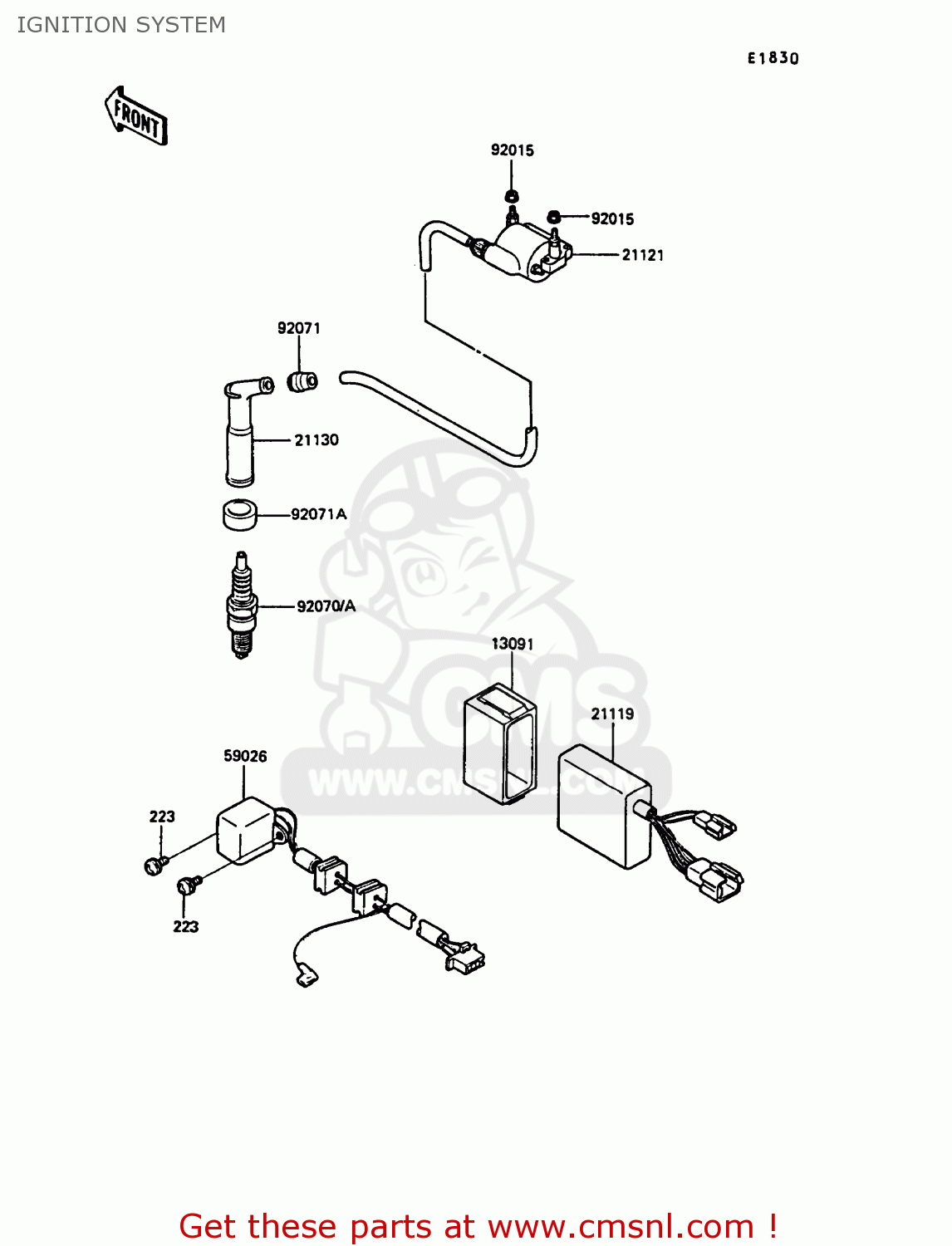 IGNITION SYSTEM

E1830

FRONT

92015

92015

21121

92071

21130

92071A

92070/A

13091

21119

59026

223

223

CMS
WWW.CMSNL.COM

Get these parts at www.cmsnl.com !