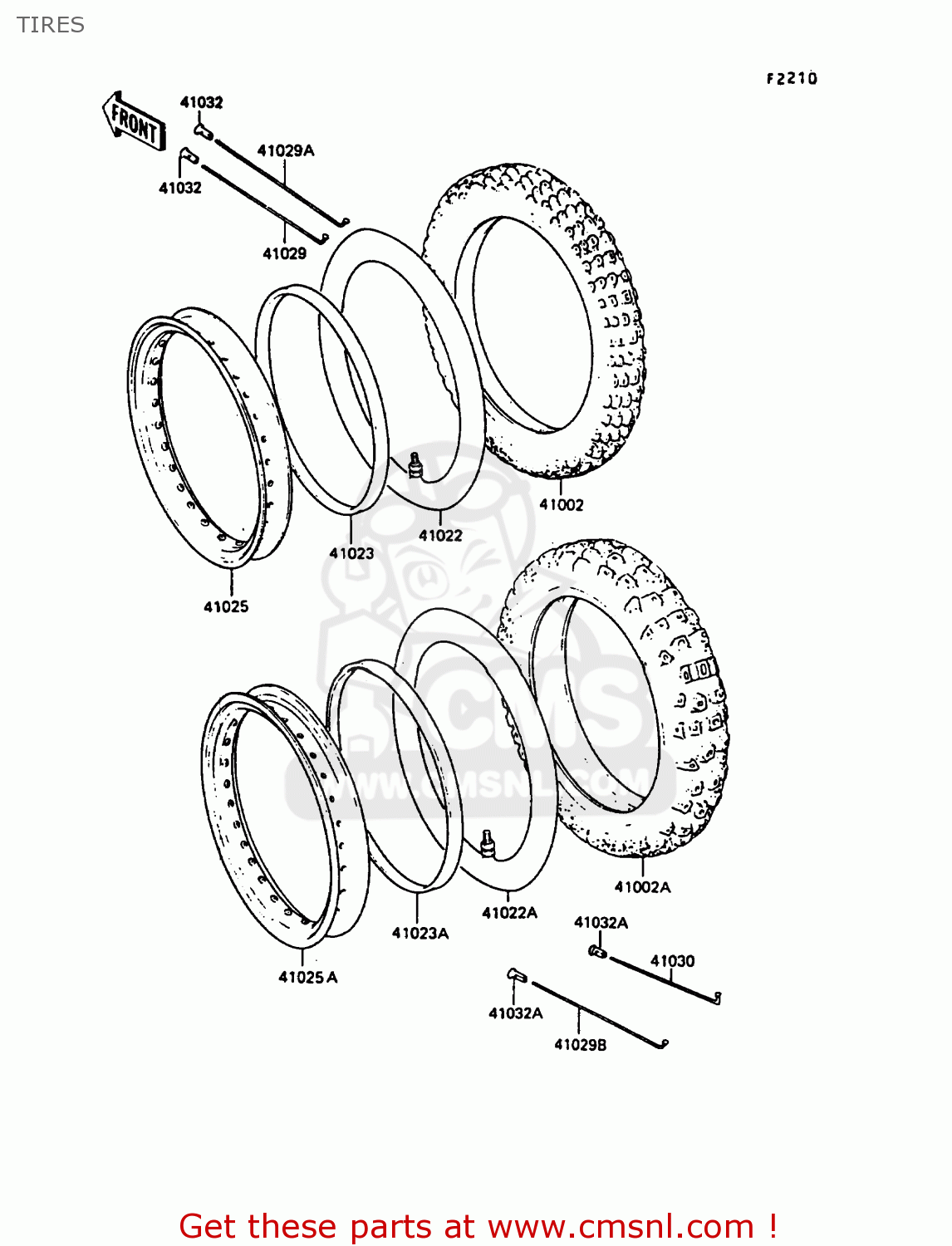 TIRES

F2210

FRONT

41032

41029A

41032

41029

41002

41022

41023

41025

CMS

WWW.CMSNL.COM

41002A

41022A

41023A

41025A

41032A

41030

41032A

41029B

Get these parts at www.cmsnl.com !