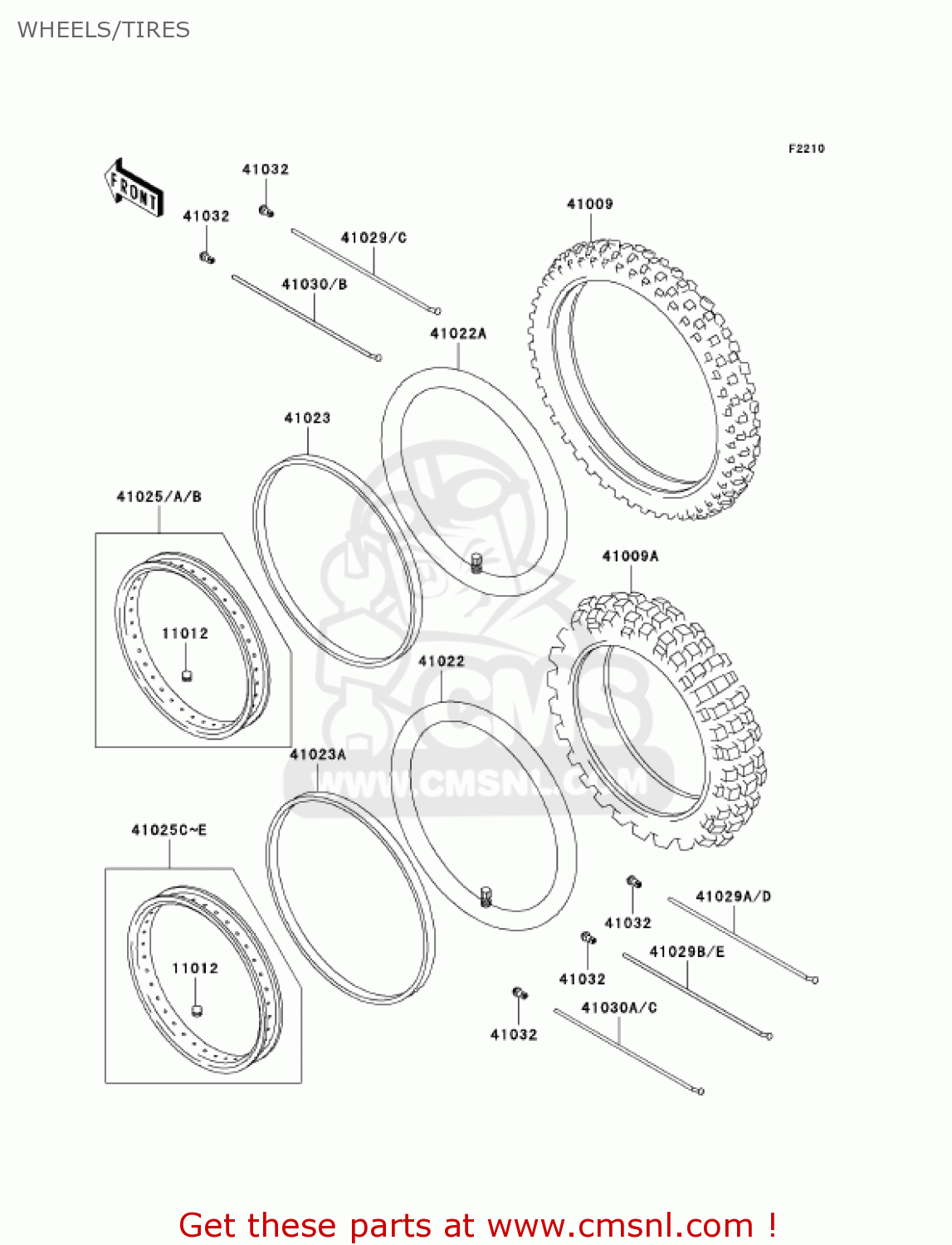 WHEELS/TIRES

F2210

FRONT

41032

41032

41029/C

41030/B

41009

41022A

41023

41025/A/B

11012

41009A

41022

41023A

CMS

WWW.CMSNL.COM

41025C~E

11012

41032

41029A/D

41032

41029B/E

41032

41030A/C

Get these parts at www.cmsnl.com !