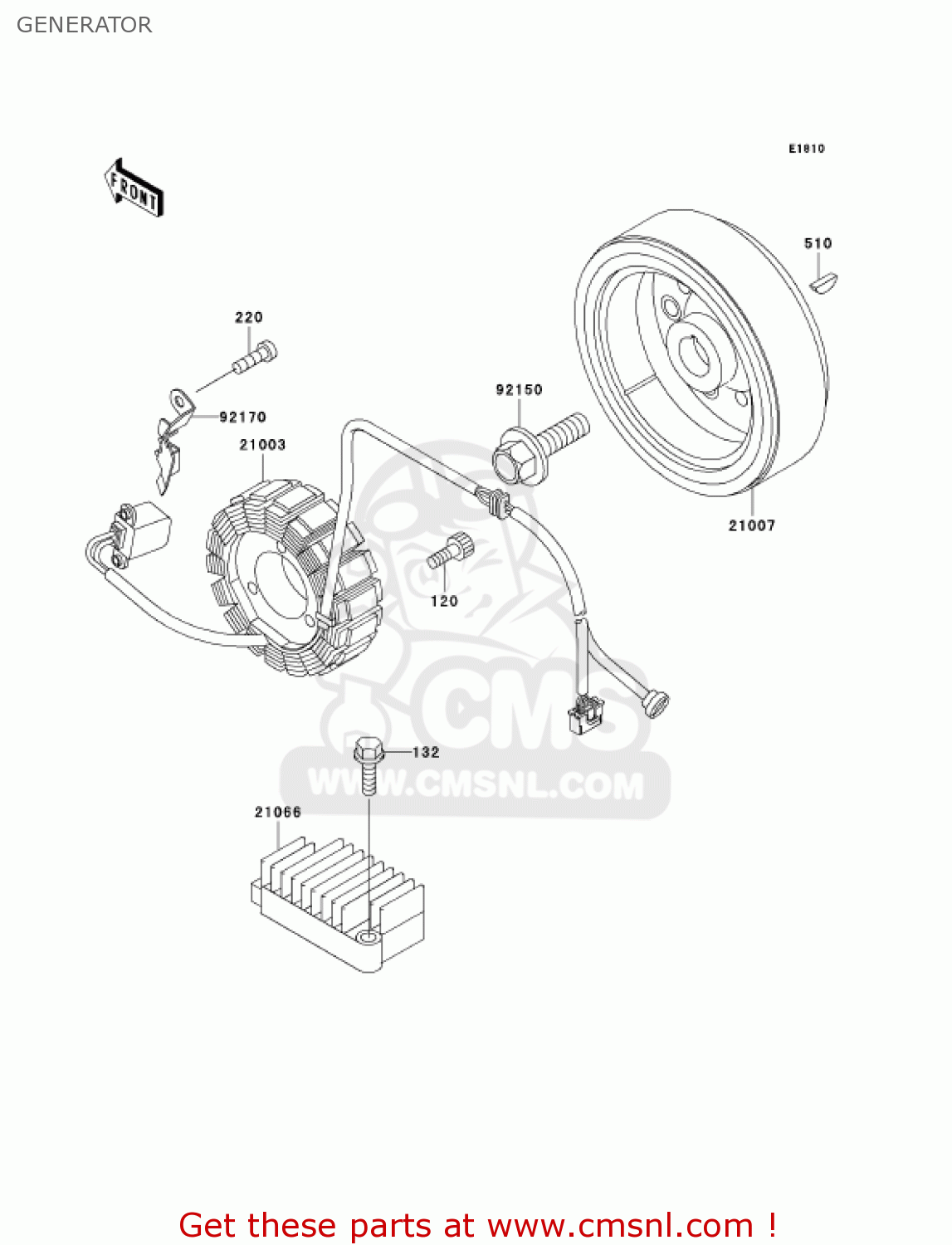 GENERATOR

E1810

FRONT

510

220

92150

92170

21003

21007

120

CMS
WWW.CMSNL.COM

132

21066

Get these parts at www.cmsnl.com !