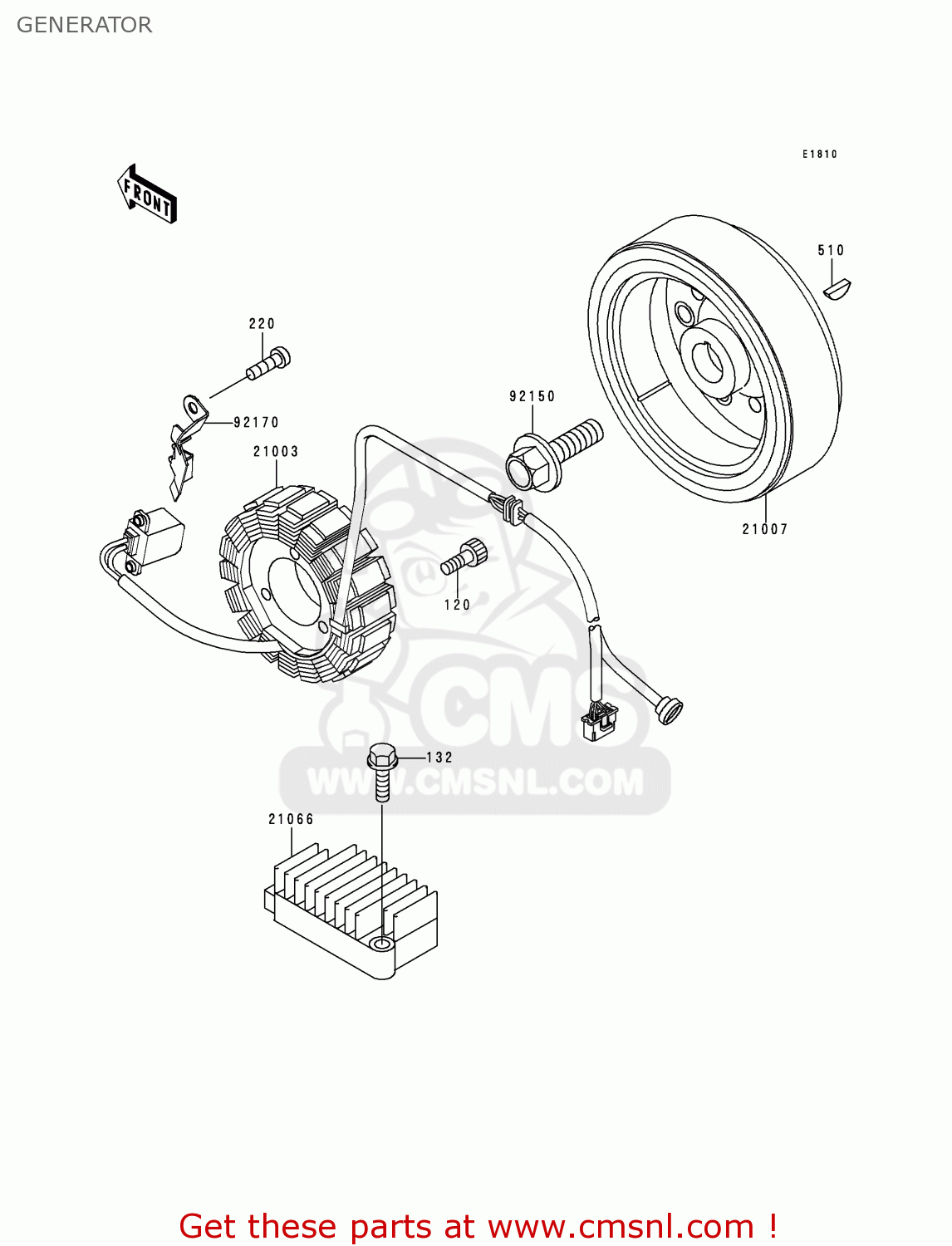 GENERATOR

E1810

FRONT

510

220

92150

92170

21003

21007

120

CMS
WWW.CMSNL.COM

132

21066

Get these parts at www.cmsnl.com !