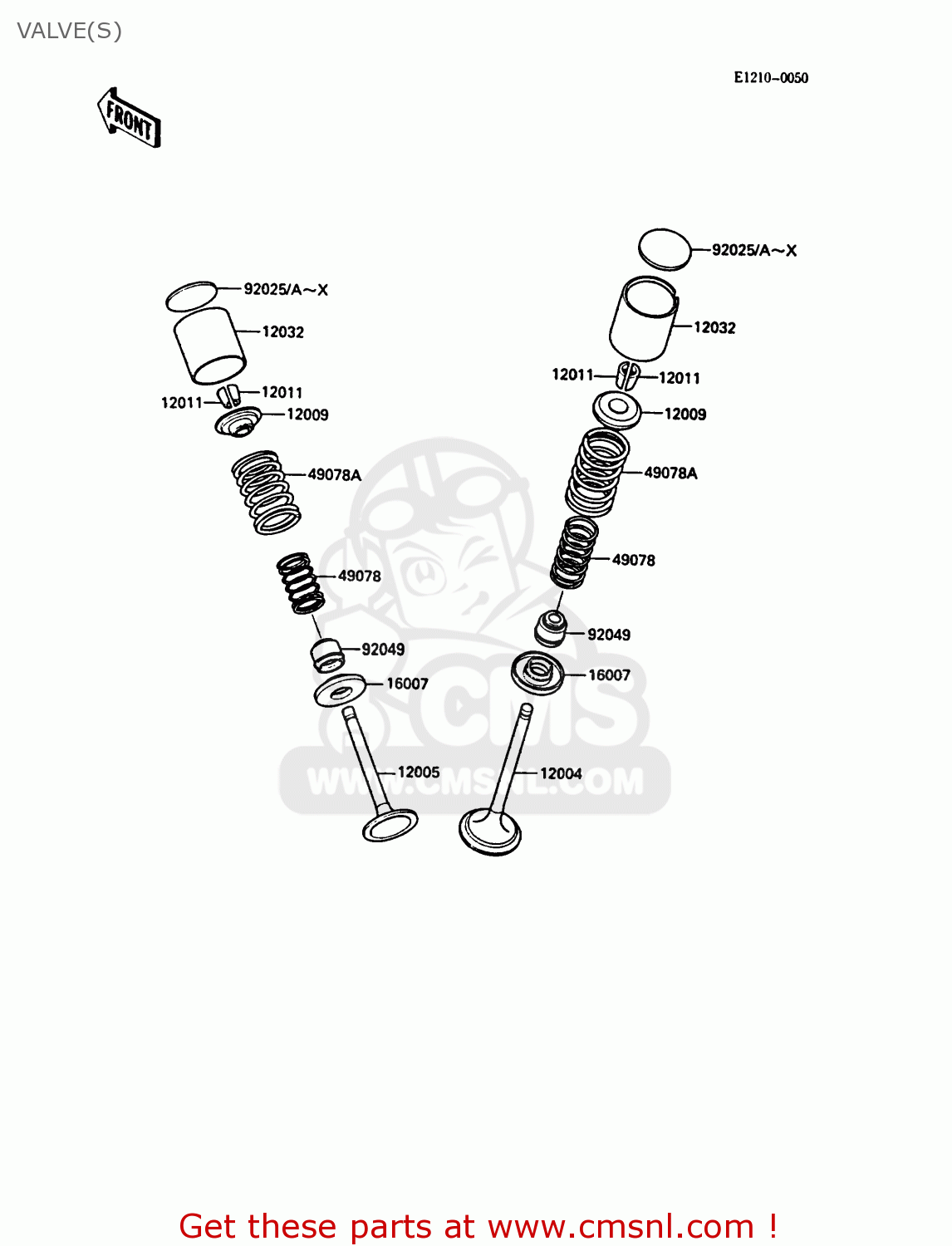 VALVE(S)

E1210-0050

FRONT

92025/A~X
12032
12011
12011
12009
49078A
49078
92049
16007
12005

92025/A~X
12032
12011
12011
12009
49078A
49078
92049
16007
12004

CMS
WWW.CMSNL.COM

Get these parts at www.cmsnl.com !