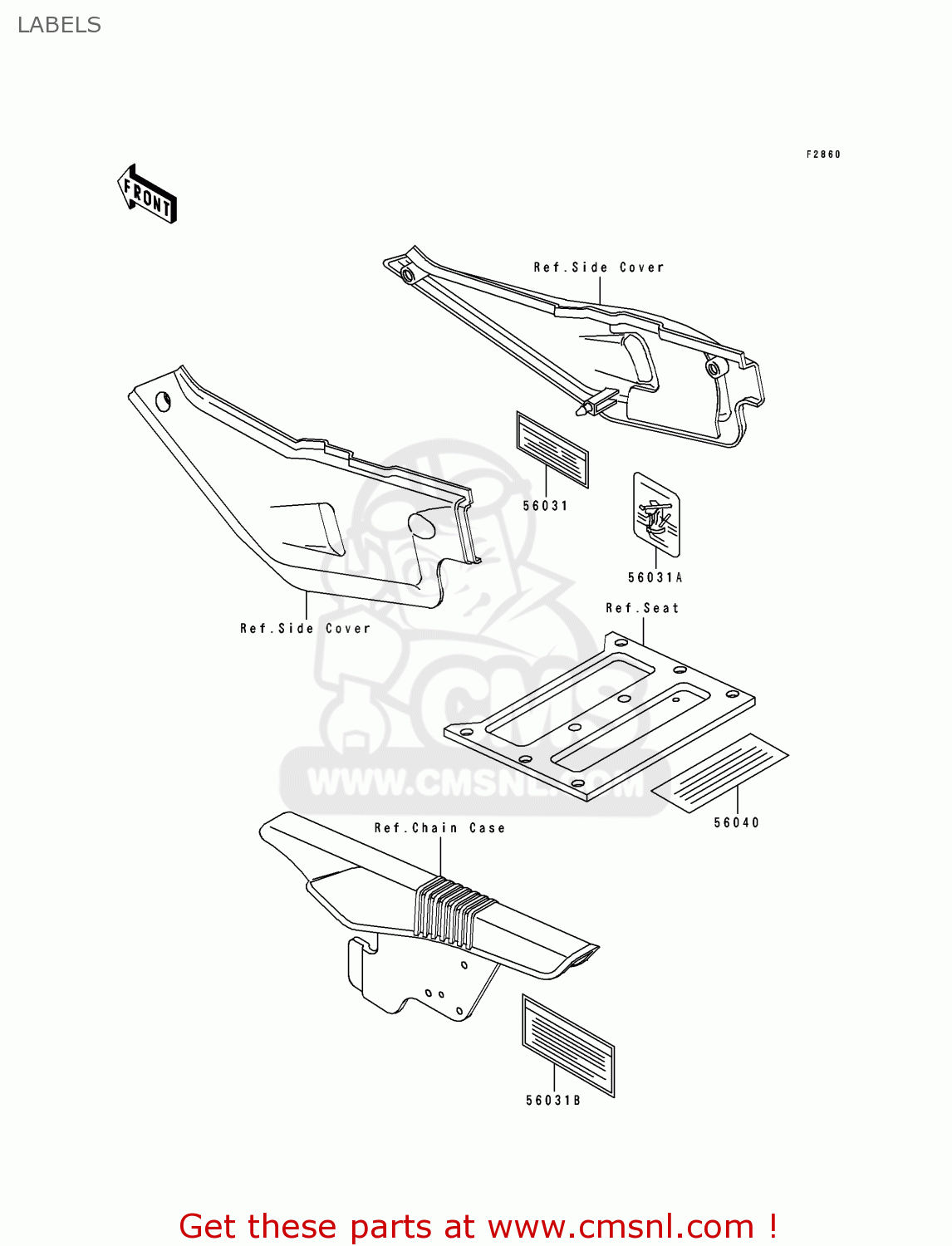 LABELS

F2860

FRONT

Ref.Side Cover

56031

56031A

Ref.Side Cover

Ref.Seat

CMS

WWW.CMSNL.COM

56040

Ref.Chain Case

56031B

Get these parts at www.cmsnl.com !