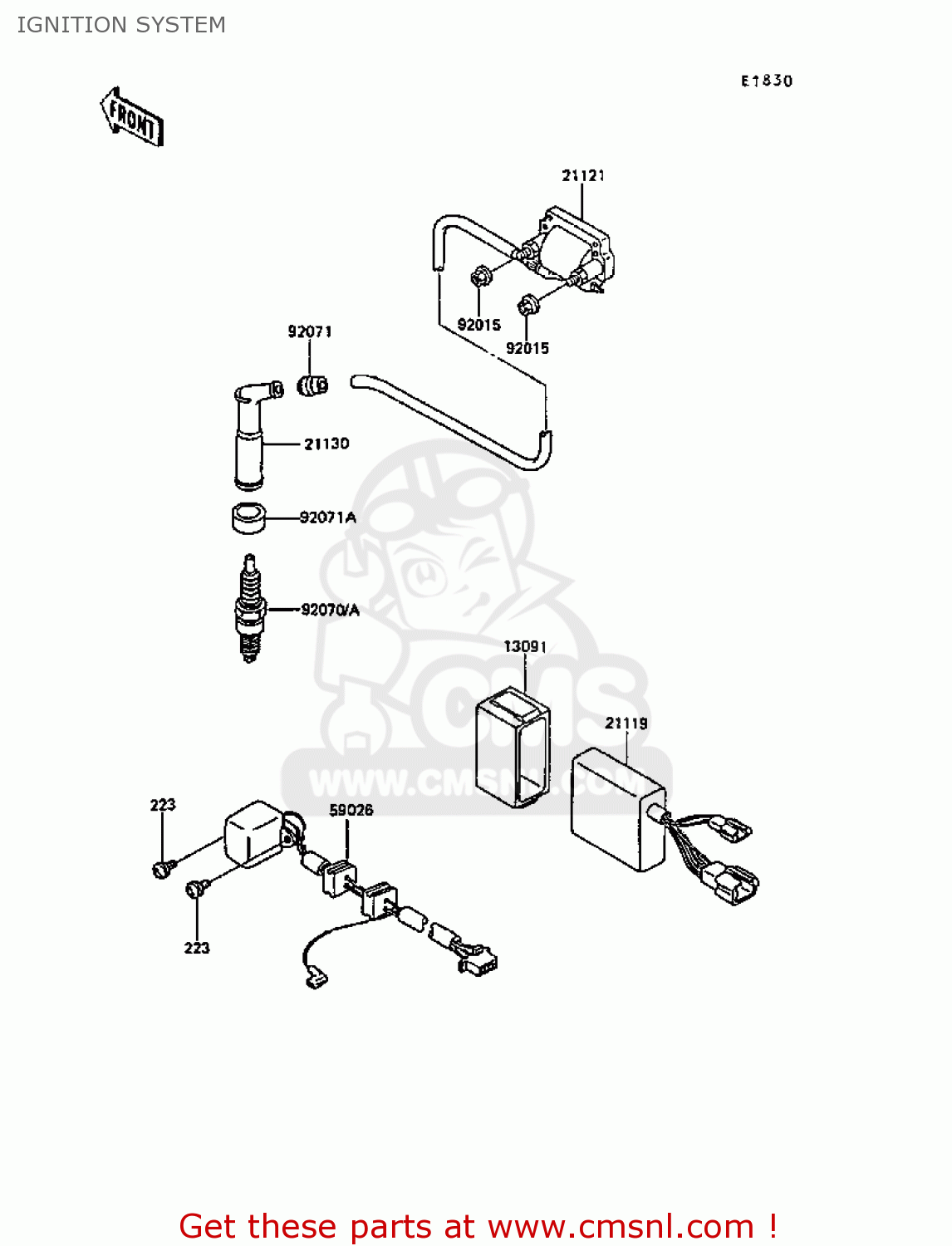 IGNITION SYSTEM

E1830

FRONT

21121

92015

92015

92071

21130

92071A

92070/A

13091

21119

CMS
WWW.CMSNL.COM

223

59026

223

Get these parts at www.cmsnl.com !