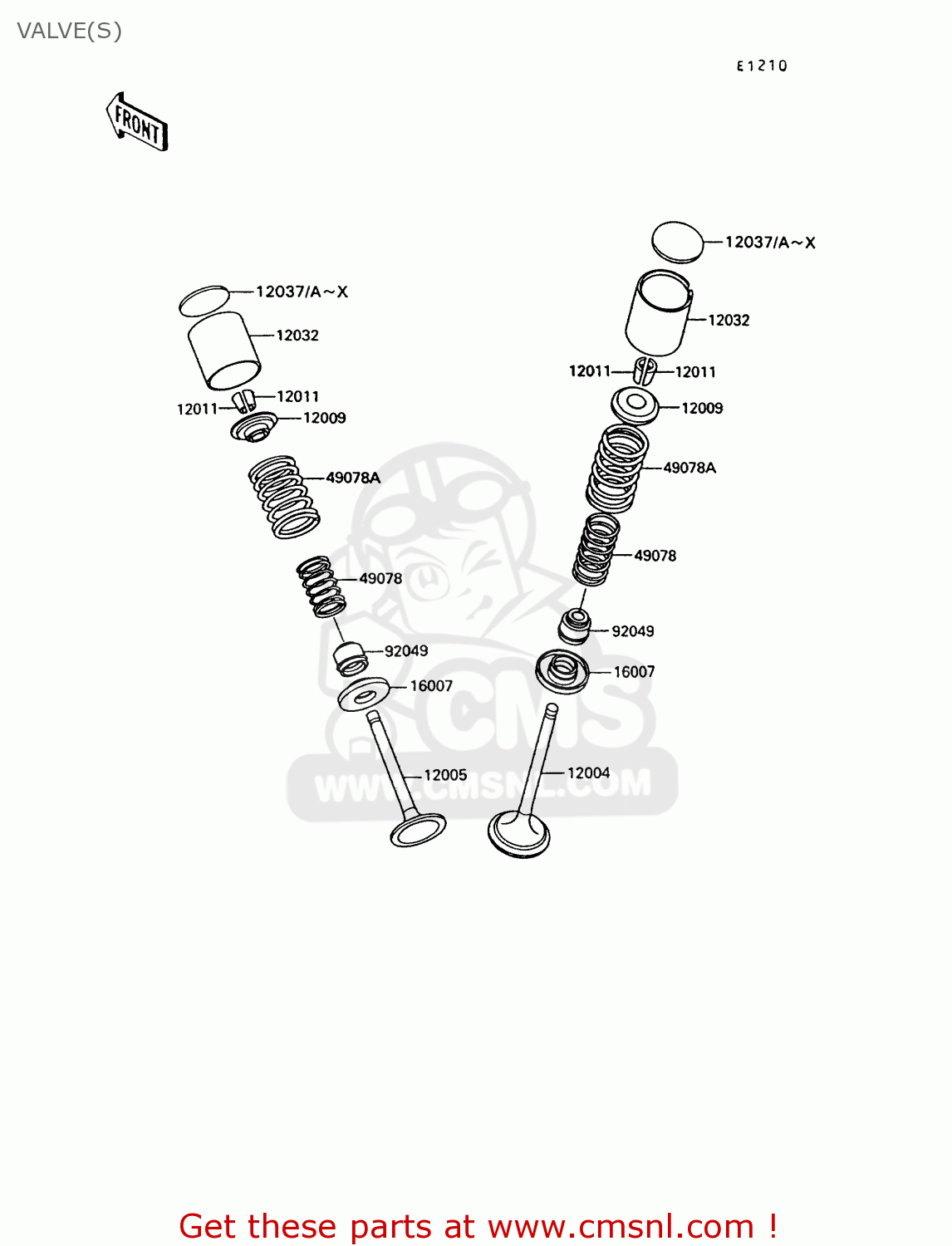 VALVE(S)

E1210

FRONT

12037/A~X
12032
12011
12011
12009
49078A
49078
92049
16007
12005

12037/A~X
12032
12011
12011
12009
49078A
49078
92049
16007
12004

CMS
WWW.CMSNL.COM

Get these parts at www.cmsnl.com !