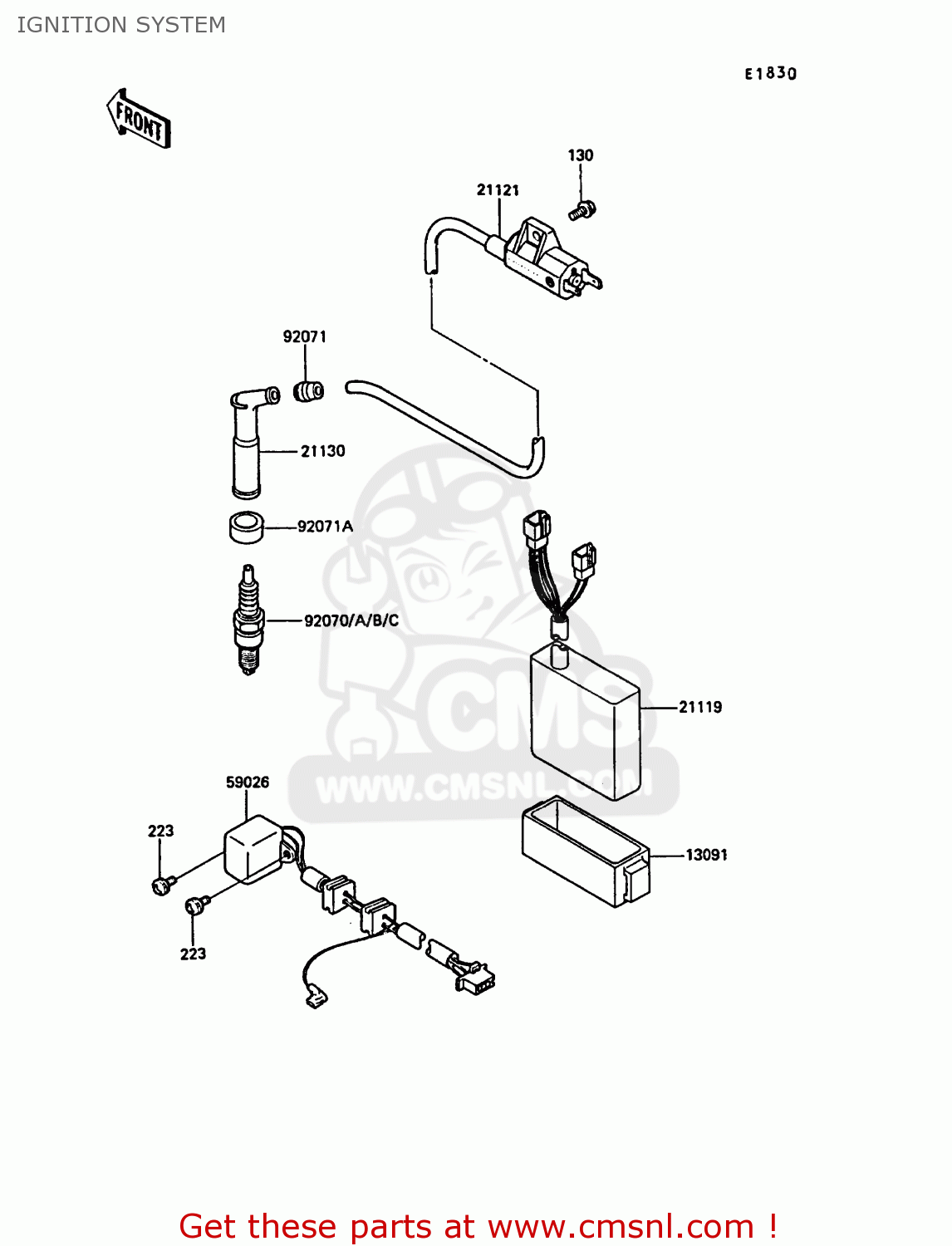 IGNITION SYSTEM

E1830

FRONT

130

21121

92071

21130

92071A

92070/A/B/C

21119

CMS
WWW.CMSNL.COM

59026

223

223

13091

Get these parts at www.cmsnl.com !