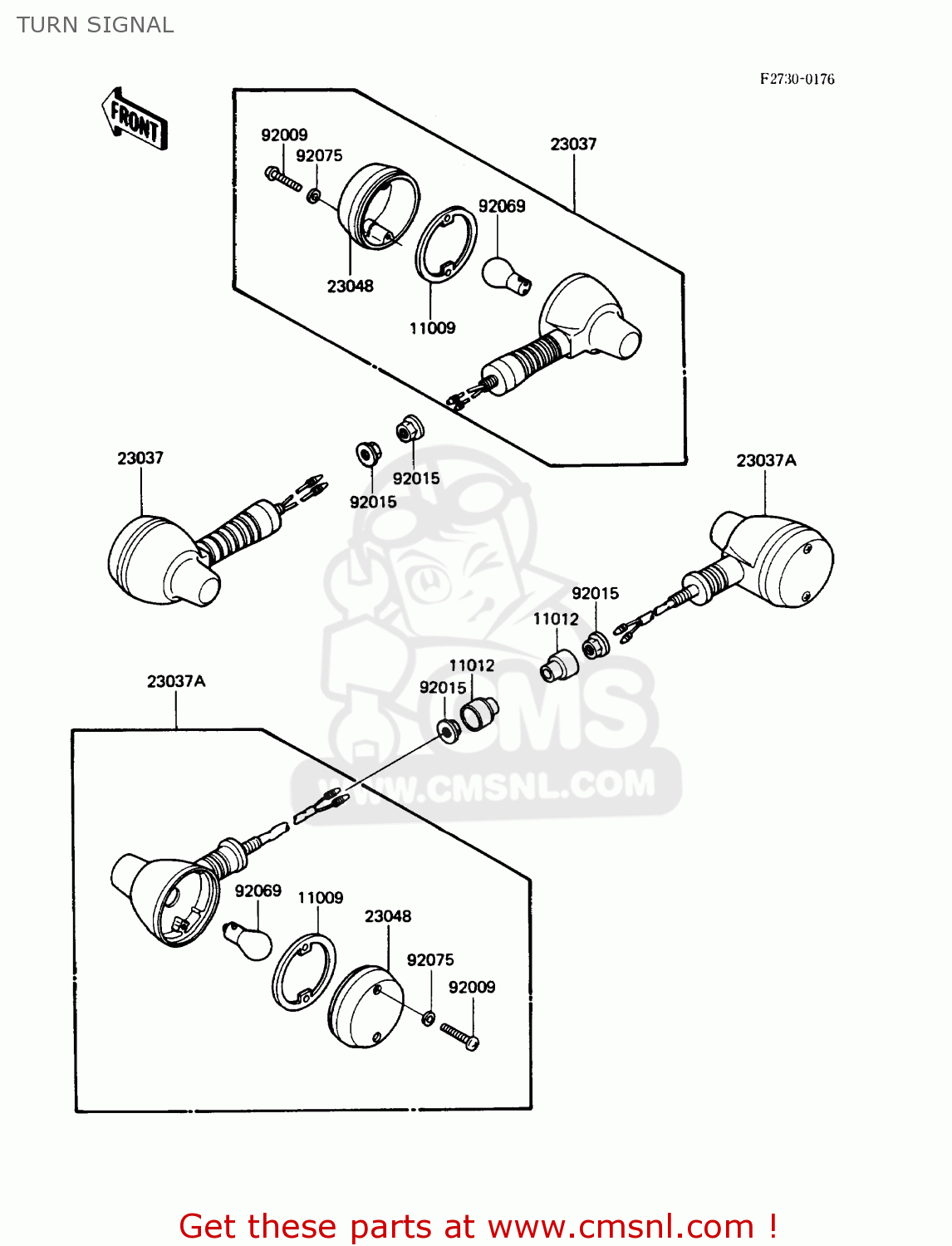 TURN SIGNAL

F2730-0176

FRONT

92009
92075
23037
92069
23048
11009

23037
92015
92015
23037A

92015
11012
11012
92015

23037A

CMS
WWW.CMSNL.COM

92069
11009
23048
92075
92009

Get these parts at www.cmsnl.com !