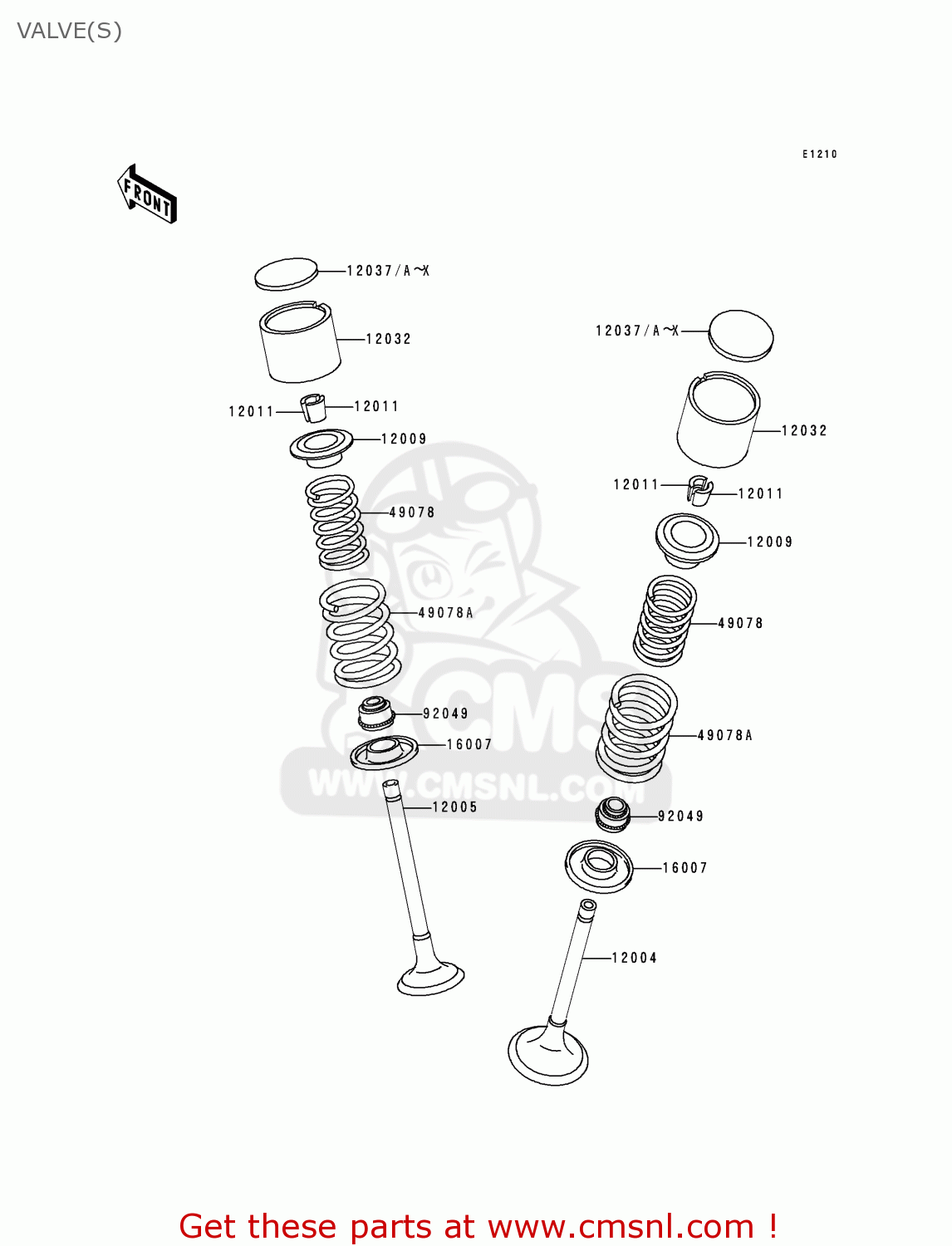 VALVE(S)

E1210

FRONT

12037/A~X

12032

12011

12011

12009

49078

49078A

92049

16007

12005

12037/A~X

12032

12011

12011

12009

49078

49078A

92049

16007

12004

CMS

WWW.CMSNL.COM

Get these parts at www.cmsnl.com !