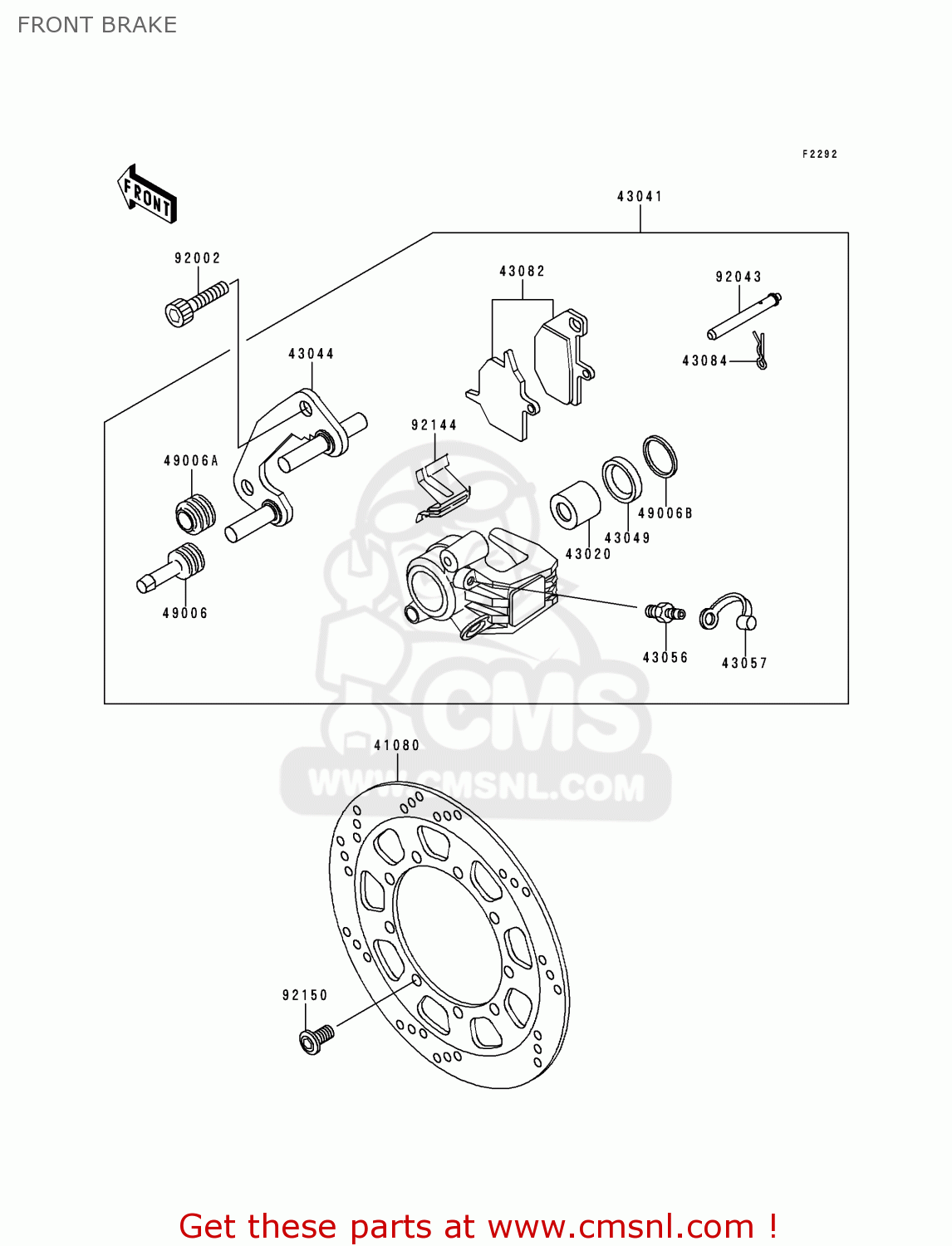 FRONT BRAKE

F2292

FRONT

43041

92002

43082

92043

43084

43044

92144

49006A

49006B

43049

43020

49006

43056

43057

CMS

WWW.CMSNL.COM

41080

92150

Get these parts at www.cmsnl.com !