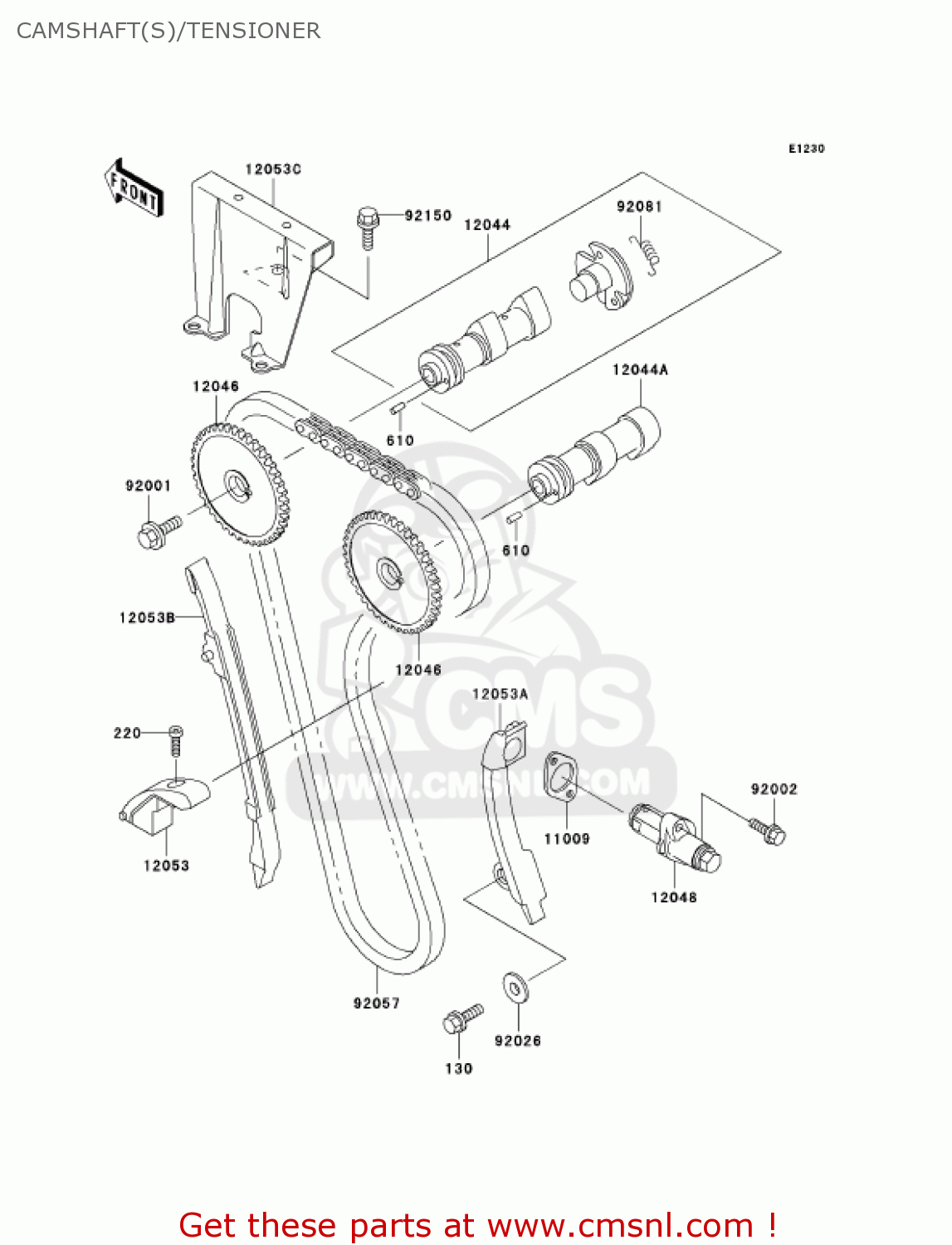 CAMSHAFT(S)/TENSIONER

E1230

FRONT

12053C
92150
12044
92081
12044A
12046
610
92001
610
12053B
12046
12053A
220
CMS
WWW.CMSNL.COM
92002
11009
12053
12048
92057
92026
130

Get these parts at www.cmsnl.com !