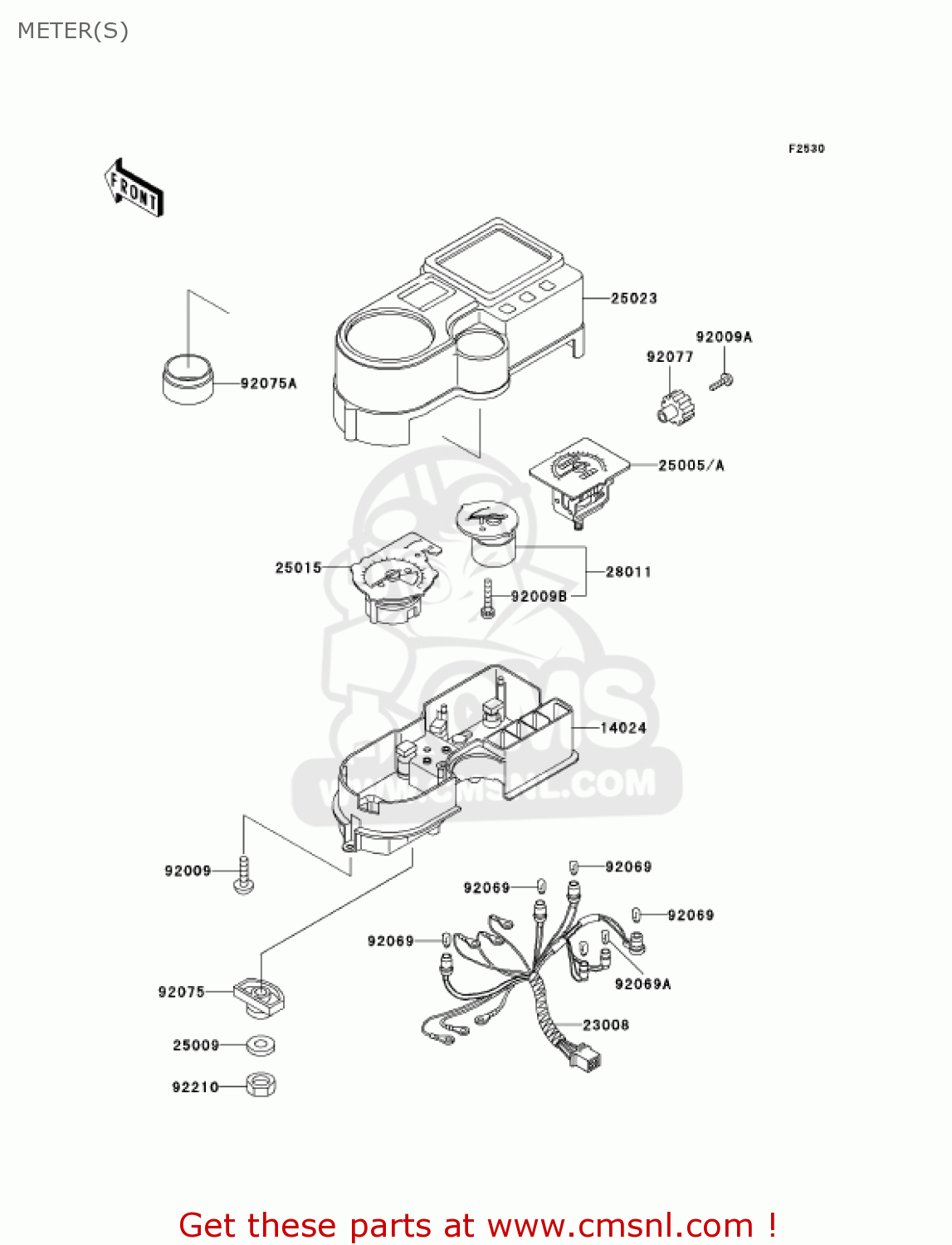 METER(S)

F2530

FRONT

25023

92009A

92077

92075A

25005/A

25015

28011

92009B

14024

WWW.CMSNL.COM

92009

92069

92069

92069

92069

92069A

92075

23008

25009

92210

Get these parts at www.cmsnl.com !